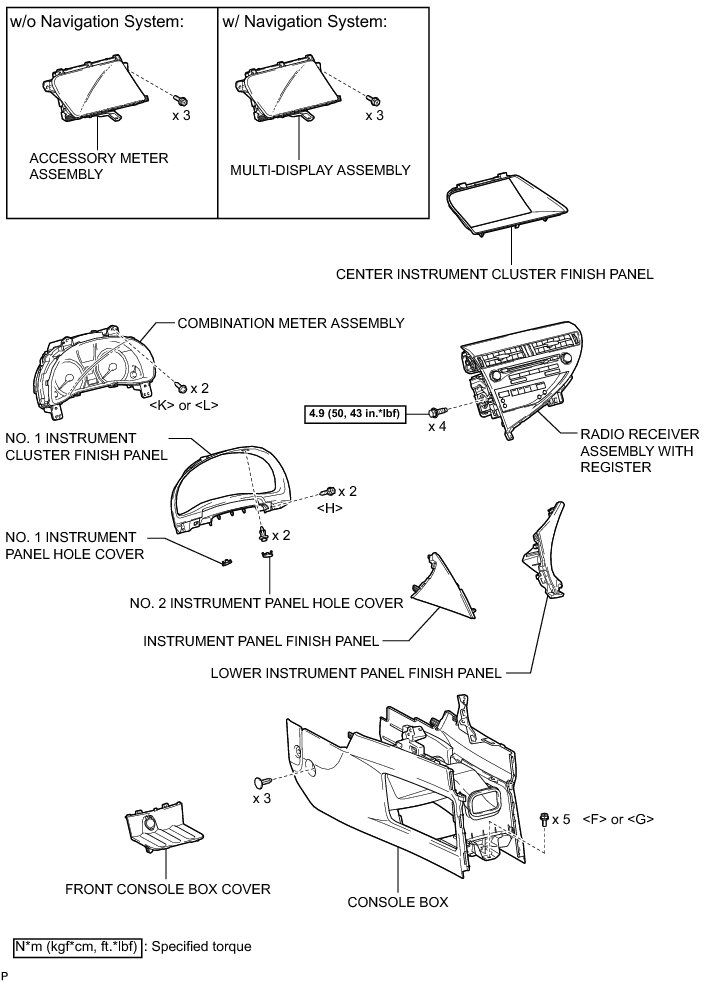 w/o Navigation System:

x 3

ACCESSORY METER ASSEMBLY

w/ Navigation System:

x 3

MULTI-DISPLAY ASSEMBLY

CENTER INSTRUMENT CLUSTER FINISH PANEL

COMBINATION METER ASSEMBLY

x 2
<K> or <L>

4.9 (50, 43 in.*lbf)

x 4

RADIO RECEIVER ASSEMBLY WITH REGISTER

NO. 1 INSTRUMENT CLUSTER FINISH PANEL

x 2
<H>

x 2

NO. 1 INSTRUMENT PANEL HOLE COVER

NO. 2 INSTRUMENT PANEL HOLE COVER

INSTRUMENT PANEL FINISH PANEL

LOWER INSTRUMENT PANEL FINISH PANEL

x 3

x 5 <F> or <G>

FRONT CONSOLE BOX COVER

CONSOLE BOX

N*m (kgf*cm, ft.*lbf) : Specified torque

P