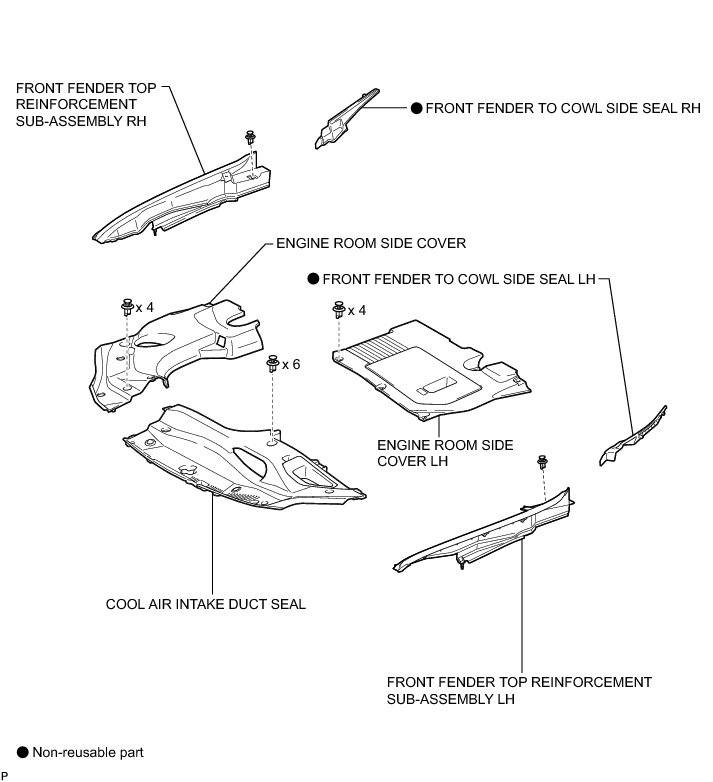 FRONT FENDER TOP REINFORCEMENT SUB-ASSEMBLY RH

● FRONT FENDER TO COWL SIDE SEAL RH

ENGINE ROOM SIDE COVER

● FRONT FENDER TO COWL SIDE SEAL LH

x 4

x 4

x 6

ENGINE ROOM SIDE COVER LH

COOL AIR INTAKE DUCT SEAL

FRONT FENDER TOP REINFORCEMENT SUB-ASSEMBLY LH

● Non-reusable part

P