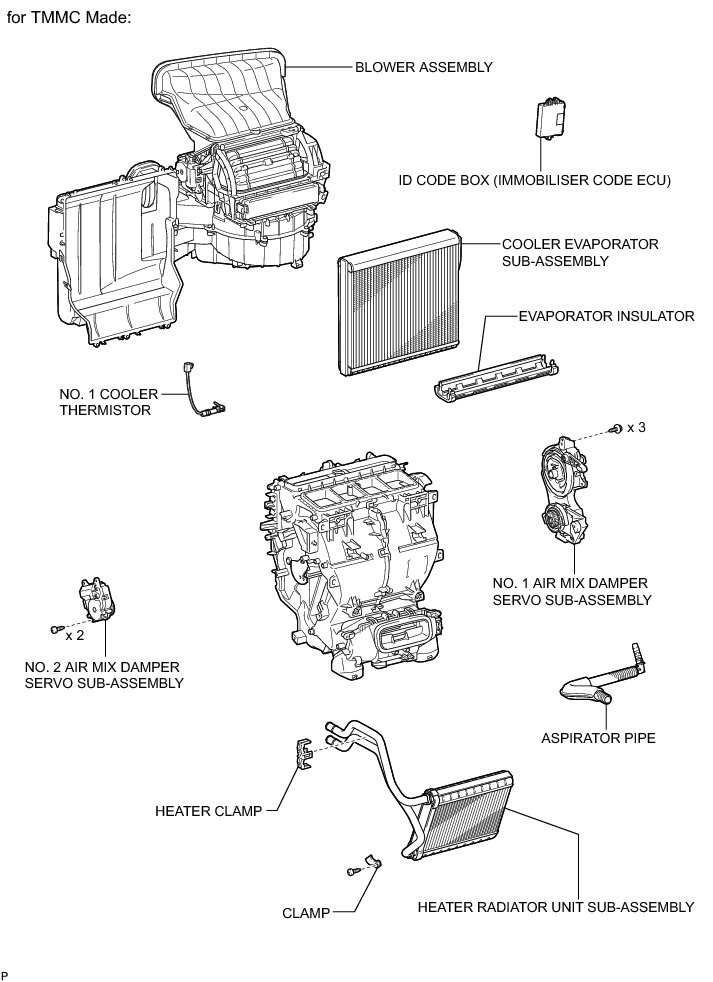 for TMMC Made:

BLOWER ASSEMBLY

ID CODE BOX (IMMOBILISER CODE ECU)

COOLER EVAPORATOR SUB-ASSEMBLY

EVAPORATOR INSULATOR

NO. 1 COOLER THERMISTOR

x 3

NO. 1 AIR MIX DAMPER SERVO SUB-ASSEMBLY

x 2

NO. 2 AIR MIX DAMPER SERVO SUB-ASSEMBLY

ASPIRATOR PIPE

HEATER CLAMP

CLAMP

HEATER RADIATOR UNIT SUB-ASSEMBLY

P