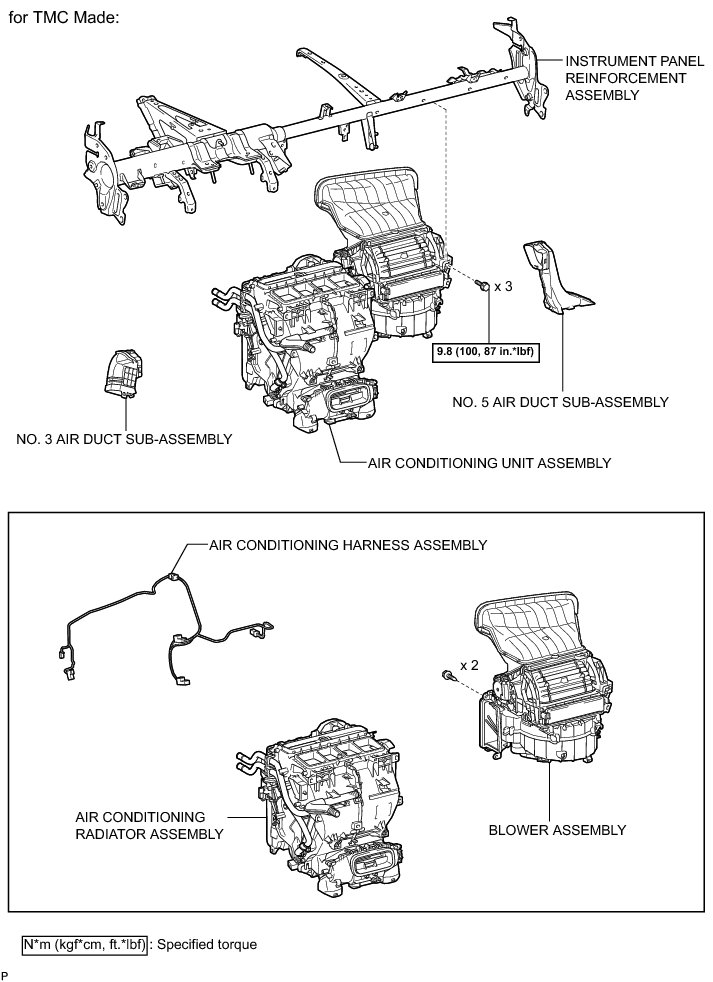 for TMC Made:

INSTRUMENT PANEL REINFORCEMENT ASSEMBLY

x 3

9.8 (100, 87 in.*lbf)

NO. 5 AIR DUCT SUB-ASSEMBLY

NO. 3 AIR DUCT SUB-ASSEMBLY

AIR CONDITIONING UNIT ASSEMBLY

AIR CONDITIONING HARNESS ASSEMBLY

x 2

AIR CONDITIONING RADIATOR ASSEMBLY

BLOWER ASSEMBLY

N*m (kgf*cm, ft.*lbf) : Specified torque

P