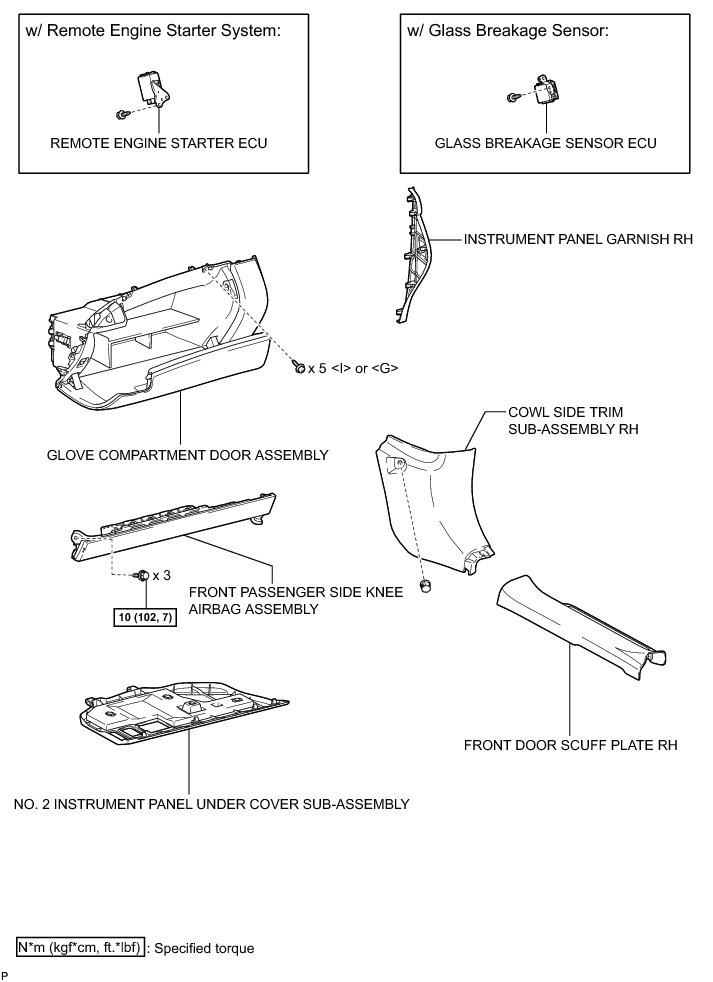 w/ Remote Engine Starter System:

REMOTE ENGINE STARTER ECU

w/ Glass Breakage Sensor:

GLASS BREAKAGE SENSOR ECU

INSTRUMENT PANEL GARNISH RH

x 5 <I> or <G>

GLOVE COMPARTMENT DOOR ASSEMBLY

COWL SIDE TRIM SUB-ASSEMBLY RH

x 3

10 (102, 7)

FRONT PASSENGER SIDE KNEE AIRBAG ASSEMBLY

FRONT DOOR SCUFF PLATE RH

NO. 2 INSTRUMENT PANEL UNDER COVER SUB-ASSEMBLY

N*m (kgf*cm, ft.*lbf) : Specified torque

P