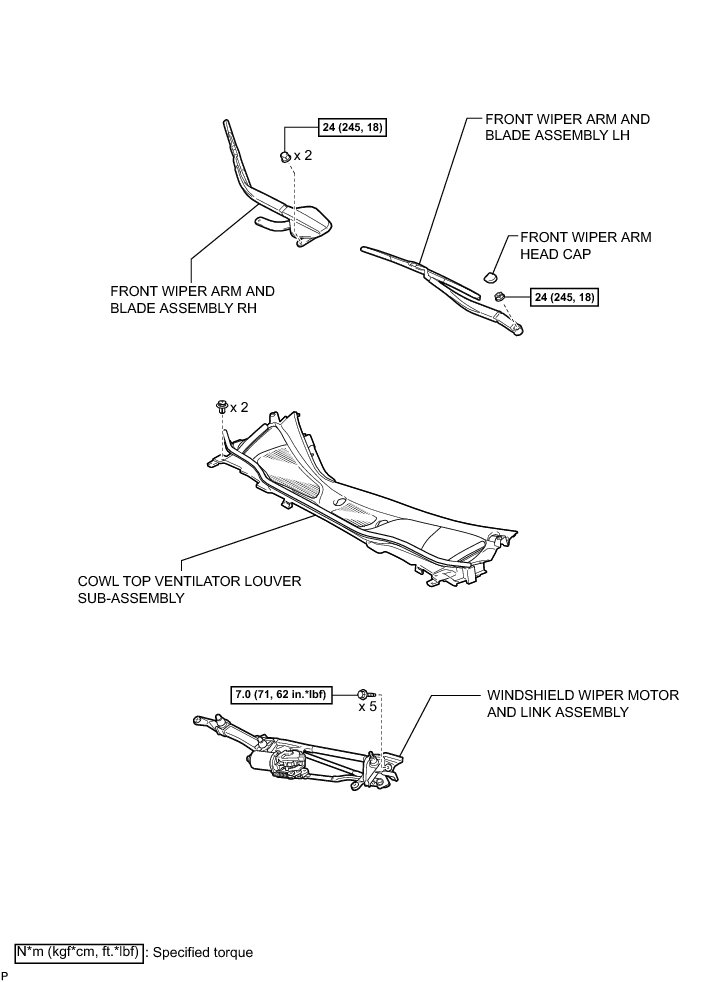 24 (245, 18)

x 2

FRONT WIPER ARM AND BLADE ASSEMBLY LH

FRONT WIPER ARM HEAD CAP

24 (245, 18)

FRONT WIPER ARM AND BLADE ASSEMBLY RH

x 2

COWL TOP VENTILATOR LOUVER SUB-ASSEMBLY

7.0 (71, 62 in.*lbf)

x 5

WINDSHIELD WIPER MOTOR AND LINK ASSEMBLY

N*m (kgf*cm, ft.*lbf) : Specified torque

P