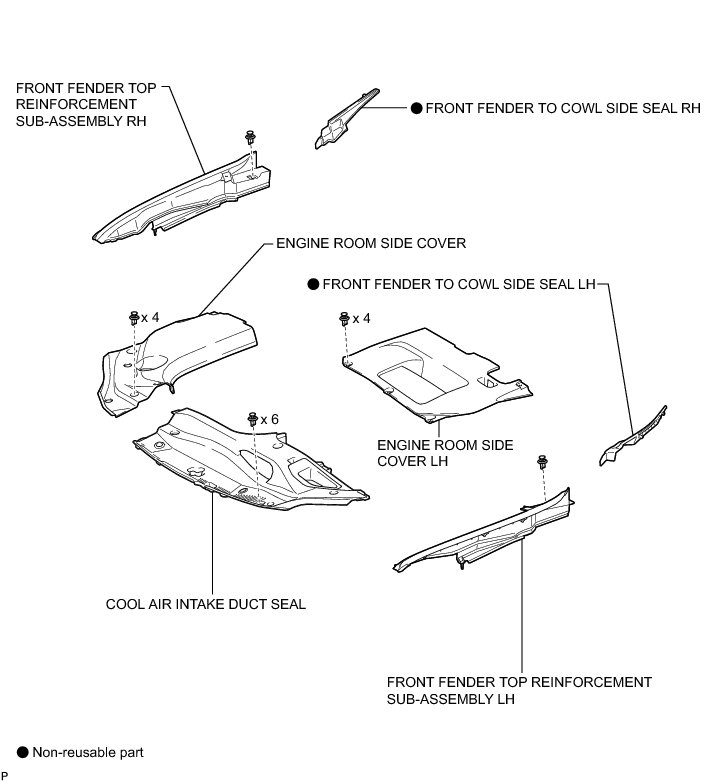 FRONT FENDER TOP REINFORCEMENT SUB-ASSEMBLY RH

● FRONT FENDER TO COWL SIDE SEAL RH

ENGINE ROOM SIDE COVER

● FRONT FENDER TO COWL SIDE SEAL LH

x 4

x 4

x 6

ENGINE ROOM SIDE COVER LH

COOL AIR INTAKE DUCT SEAL

FRONT FENDER TOP REINFORCEMENT SUB-ASSEMBLY LH

● Non-reusable part

P