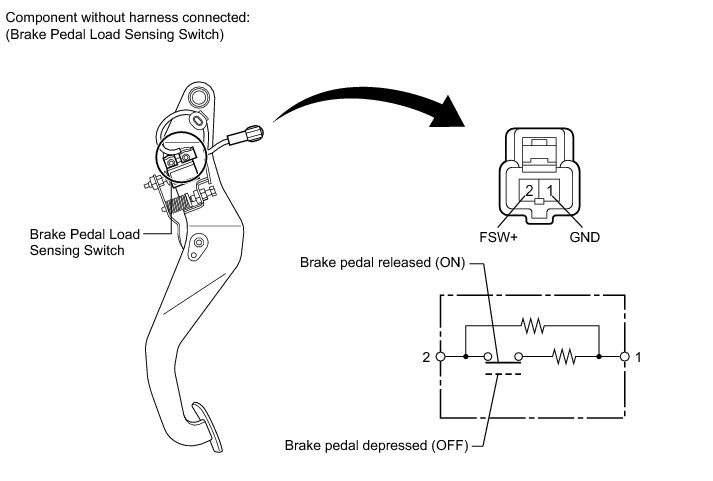 Component without harness connected:
(Brake Pedal Load Sensing Switch)

Brake Pedal Load Sensing Switch

2 1

FSW+ GND

Brake pedal released (ON)

2

1

Brake pedal depressed (OFF)