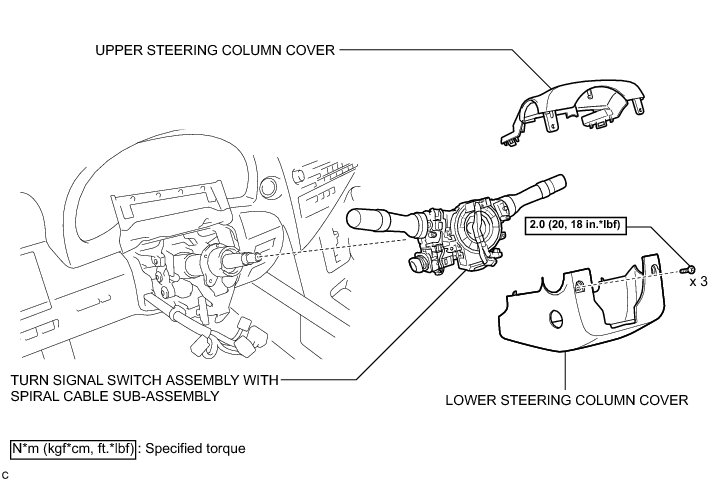 UPPER STEERING COLUMN COVER

2.0 (20, 18 in.*lbf)

x 3

TURN SIGNAL SWITCH ASSEMBLY WITH SPIRAL CABLE SUB-ASSEMBLY

LOWER STEERING COLUMN COVER

N*m (kgf*cm, ft.*lbf) : Specified torque

C