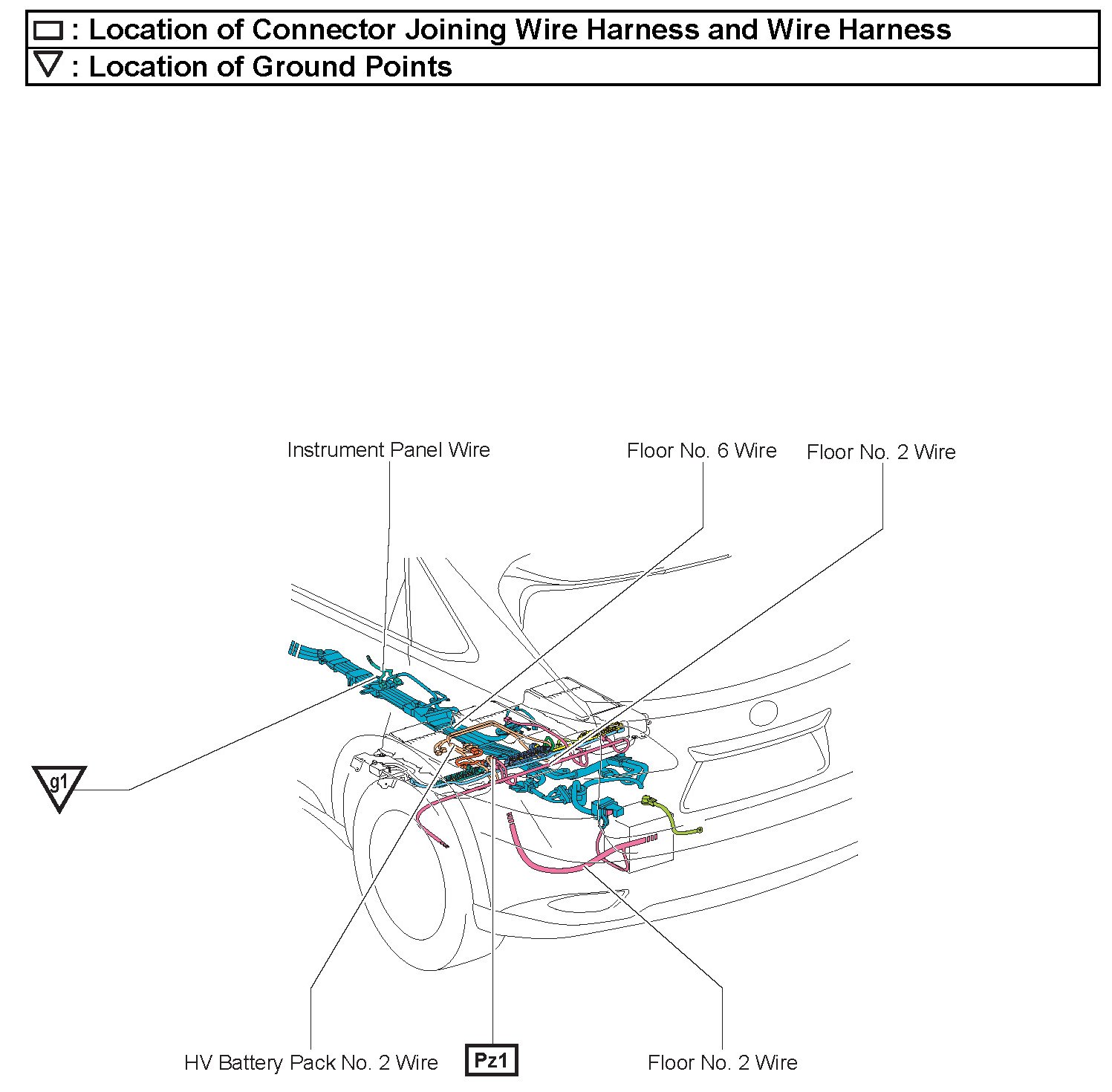 : Location of Connector Joining Wire Harness and Wire Harness
: Location of Ground Points

Instrument Panel Wire
Floor No. 6 Wire
Floor No. 2 Wire

g1

HV Battery Pack No. 2 Wire
Pz1
Floor No. 2 Wire