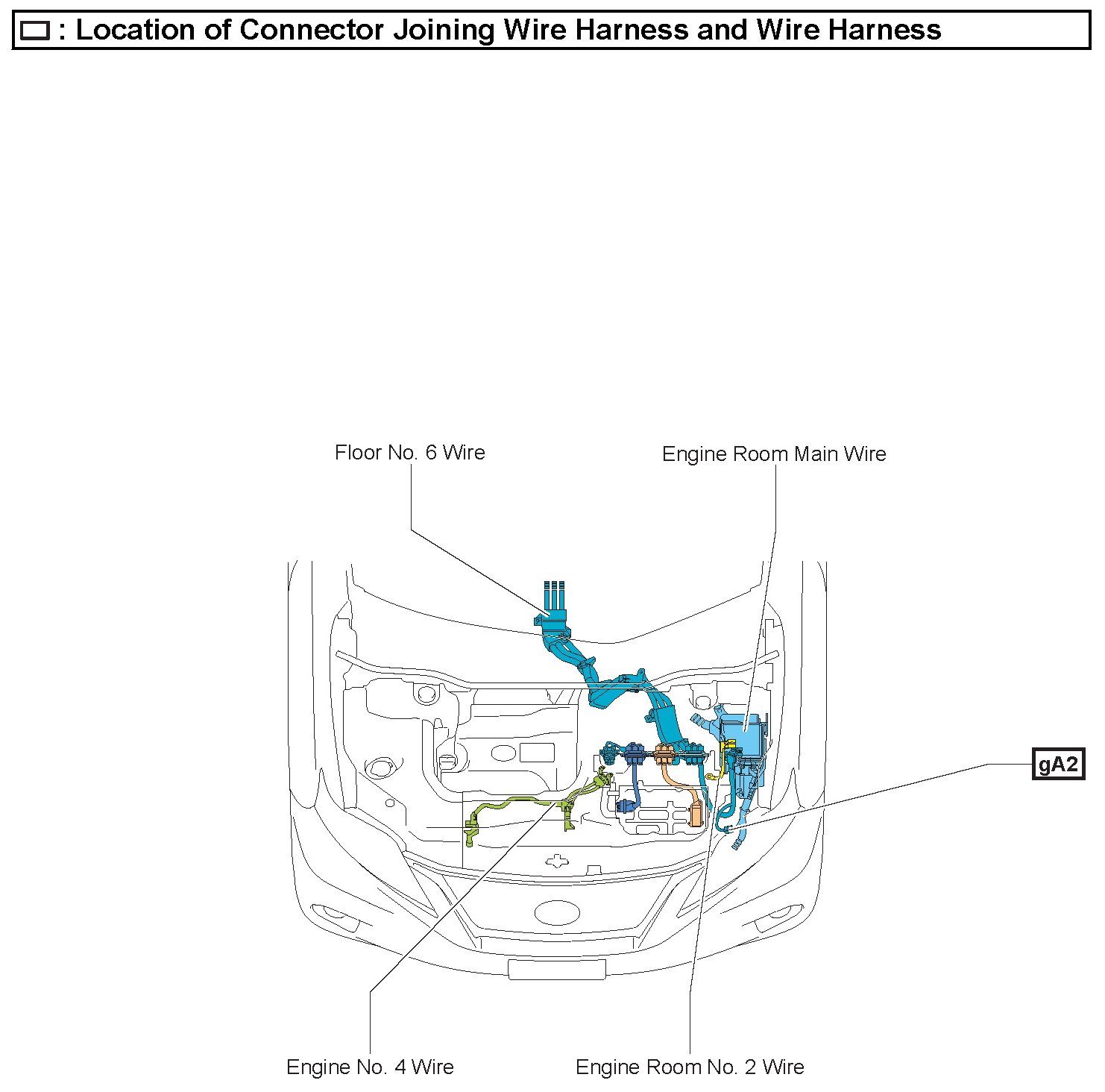 : Location of Connector Joining Wire Harness and Wire Harness

Floor No. 6 Wire

Engine Room Main Wire

gA2

Engine No. 4 Wire

Engine Room No. 2 Wire