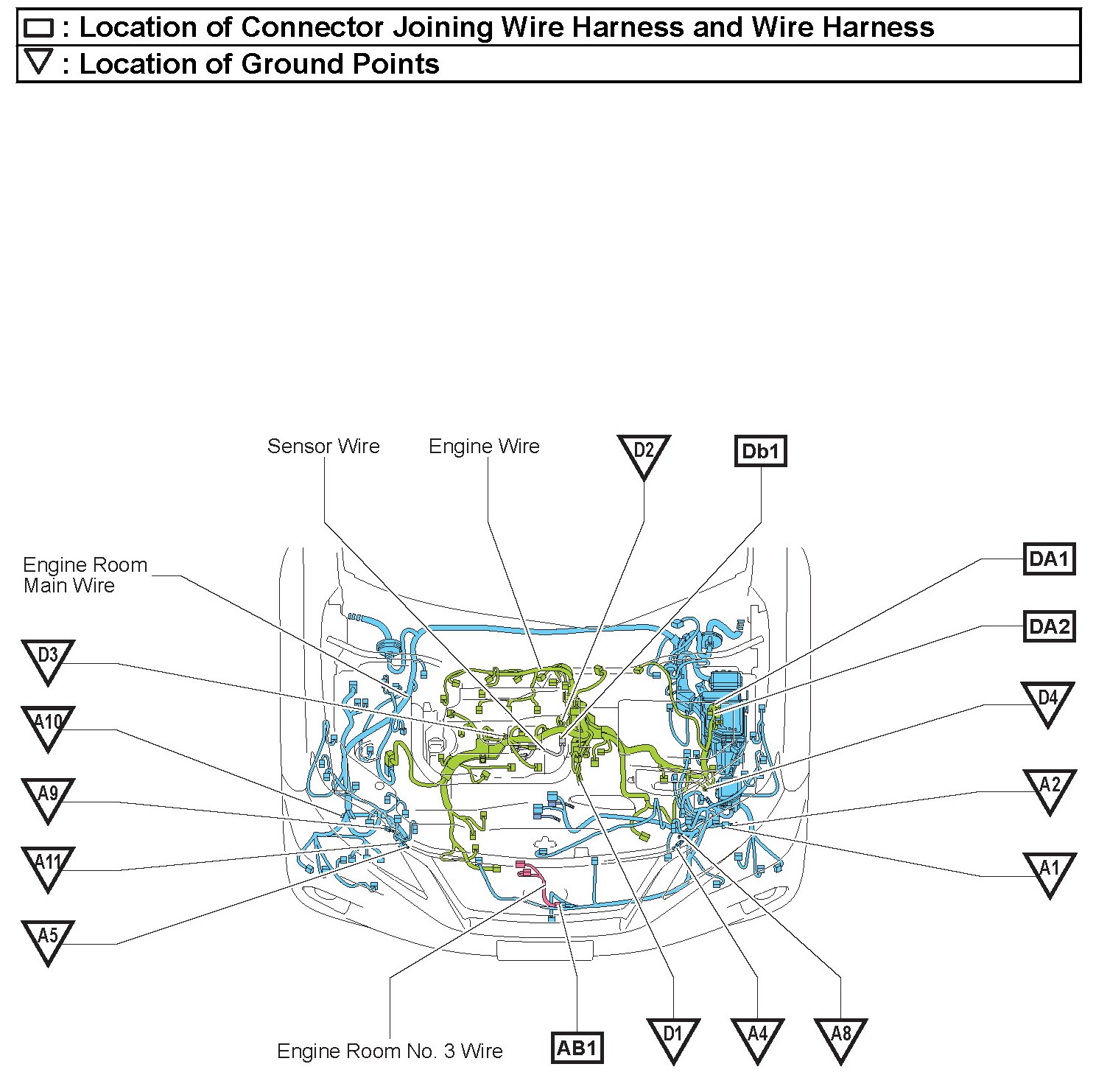 : Location of Connector Joining Wire Harness and Wire Harness
: Location of Ground Points

Sensor Wire
Engine Wire
D2
Db1
Engine Room Main Wire
DA1
DA2
D3
D4
A10
A9
A2
A11
A1
A5
Engine Room No. 3 Wire
AB1
D1
A4
A8