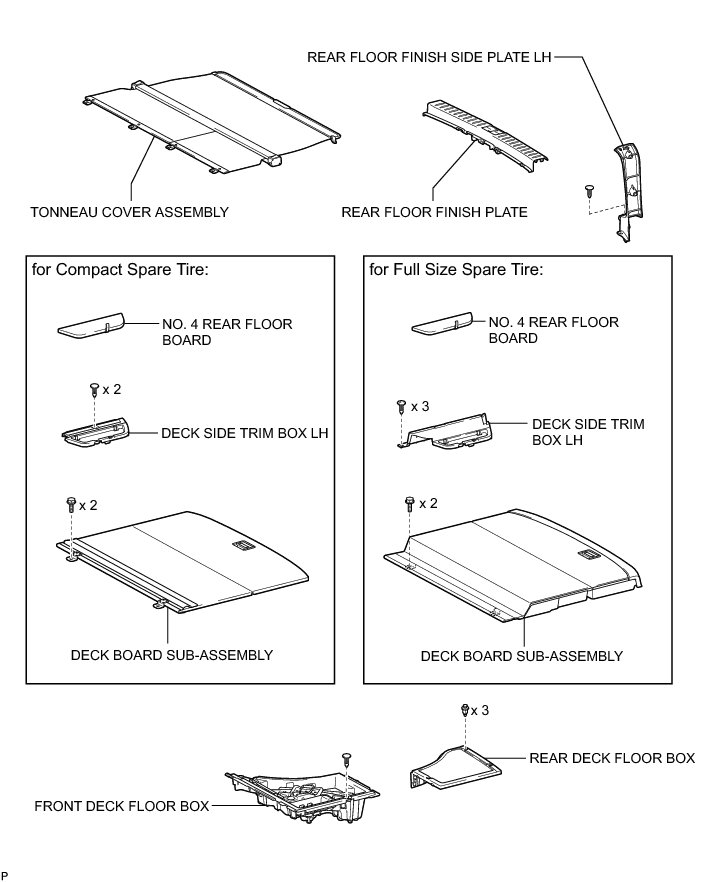 REAR FLOOR FINISH SIDE PLATE LH

TONNEAU COVER ASSEMBLY

REAR FLOOR FINISH PLATE

for Compact Spare Tire:

NO. 4 REAR FLOOR BOARD

x 2

DECK SIDE TRIM BOX LH

x 2

DECK BOARD SUB-ASSEMBLY

for Full Size Spare Tire:

NO. 4 REAR FLOOR BOARD

x 3

DECK SIDE TRIM BOX LH

x 2

DECK BOARD SUB-ASSEMBLY

x 3

REAR DECK FLOOR BOX

FRONT DECK FLOOR BOX

P