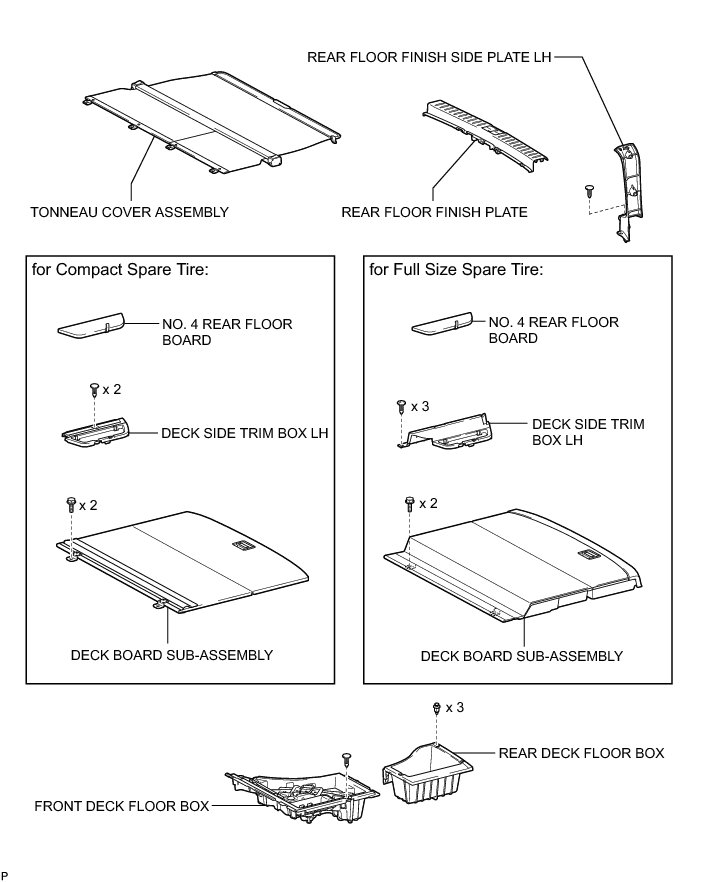 REAR FLOOR FINISH SIDE PLATE LH

TONNEAU COVER ASSEMBLY

REAR FLOOR FINISH PLATE

for Compact Spare Tire:

NO. 4 REAR FLOOR BOARD

x 2

DECK SIDE TRIM BOX LH

x 2

DECK BOARD SUB-ASSEMBLY

for Full Size Spare Tire:

NO. 4 REAR FLOOR BOARD

x 3

DECK SIDE TRIM BOX LH

x 2

DECK BOARD SUB-ASSEMBLY

x 3

REAR DECK FLOOR BOX

FRONT DECK FLOOR BOX

P