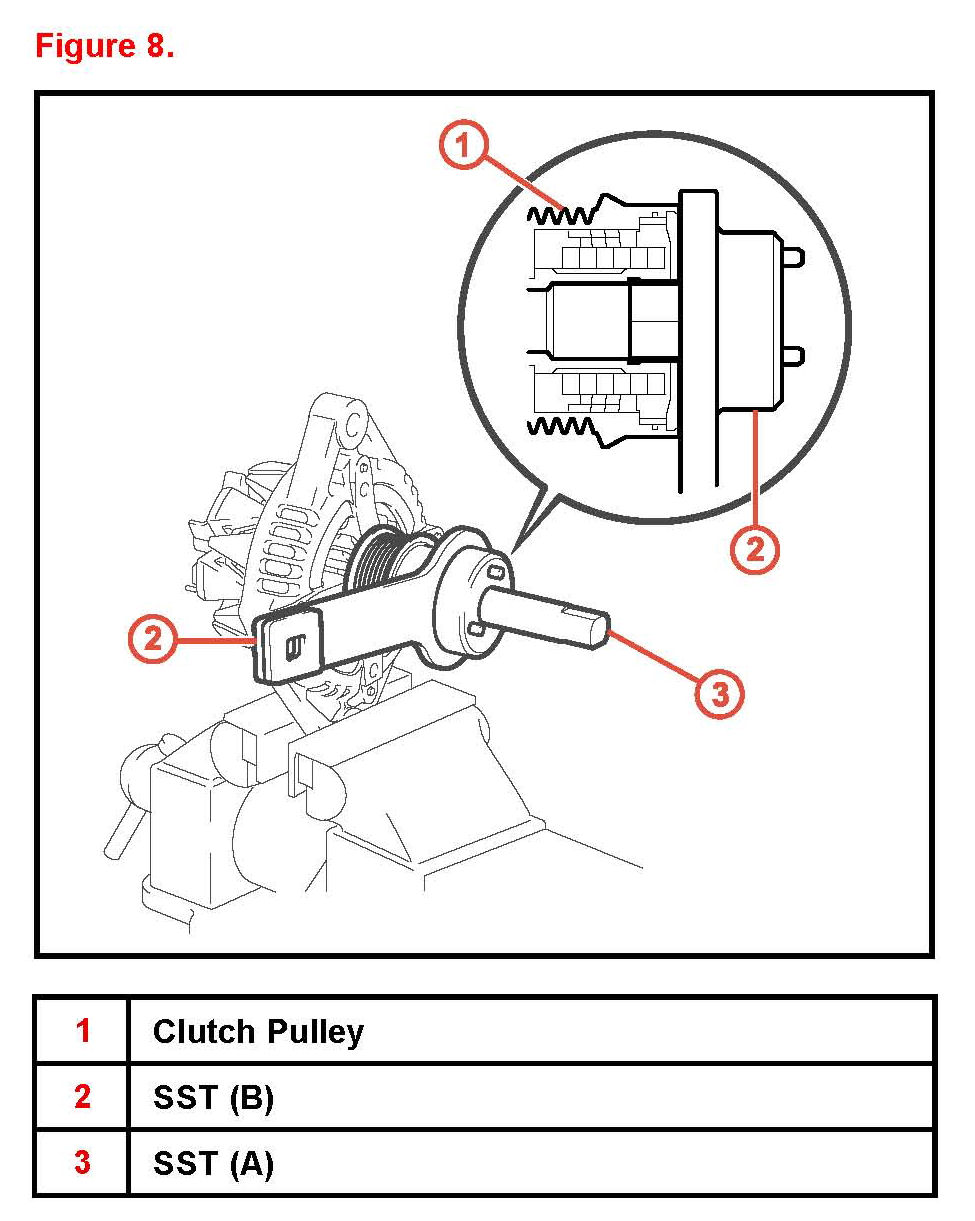 Figure 8.

1

2

2

3

| 1 | Clutch Pulley |
|---|---|
| 2 | SST (B) |
| 3 | SST (A) |