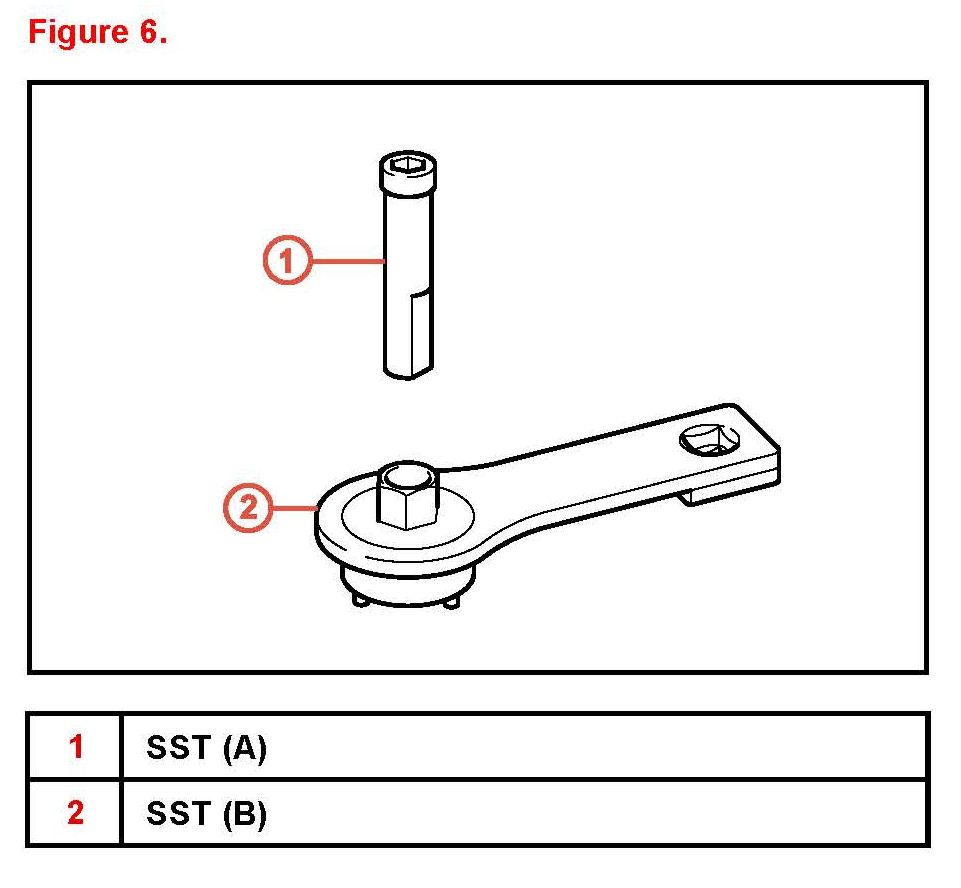 Figure 6.

1

2

| 1 | SST (A) |
|---|---|
| 2 | SST (B) |