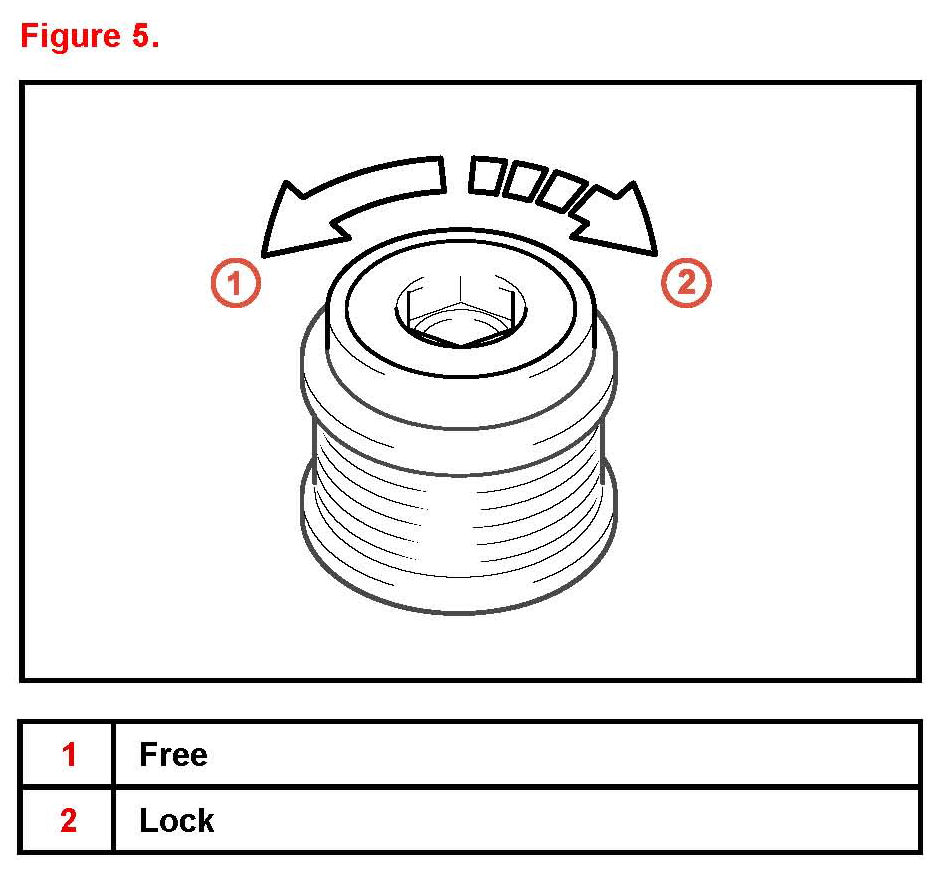 Figure 5.

1

2

| 1 | Free |
|---|---|
| 2 | Lock |