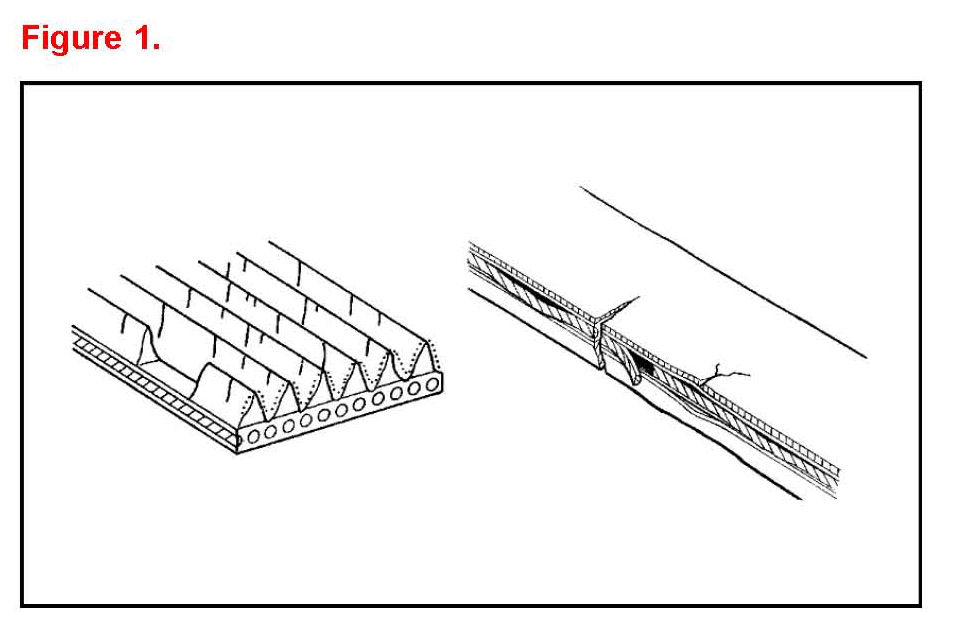 Figure 1.