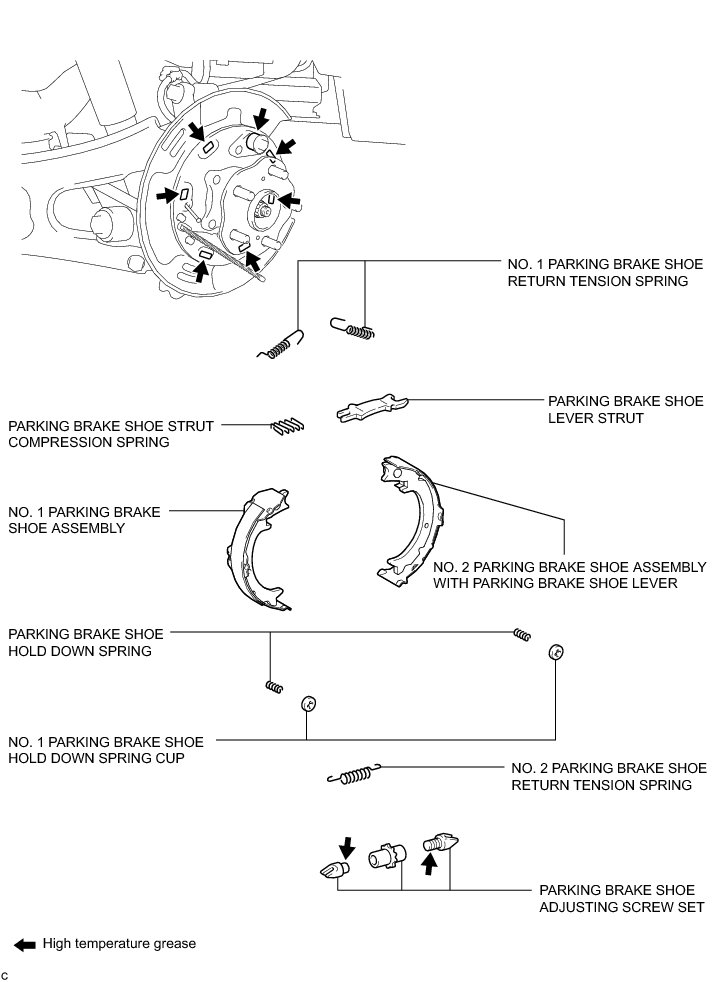 NO. 1 PARKING BRAKE SHOE RETURN TENSION SPRING

PARKING BRAKE SHOE LEVER STRUT

PARKING BRAKE SHOE STRUT COMPRESSION SPRING

NO. 1 PARKING BRAKE SHOE ASSEMBLY

NO. 2 PARKING BRAKE SHOE ASSEMBLY WITH PARKING BRAKE SHOE LEVER

PARKING BRAKE SHOE HOLD DOWN SPRING

NO. 1 PARKING BRAKE SHOE HOLD DOWN SPRING CUP

NO. 2 PARKING BRAKE SHOE RETURN TENSION SPRING

PARKING BRAKE SHOE ADJUSTING SCREW SET

High temperature grease

C