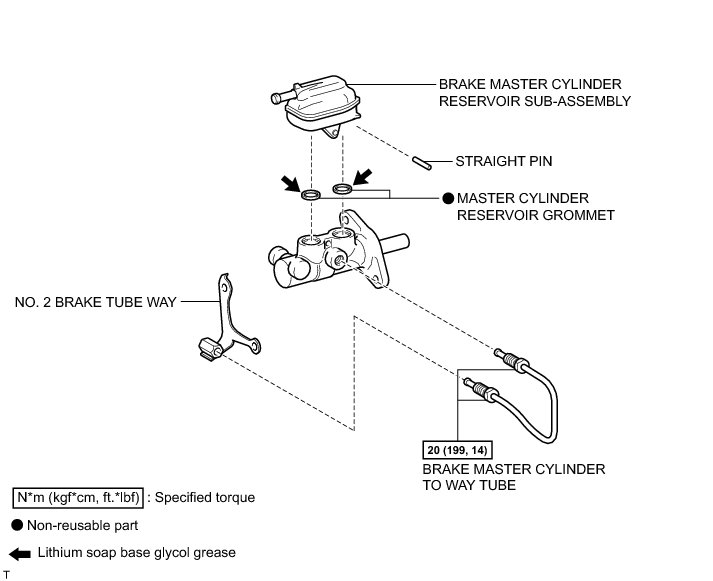 BRAKE MASTER CYLINDER RESERVOIR SUB-ASSEMBLY

STRAIGHT PIN

● MASTER CYLINDER RESERVOIR GROMMET

NO. 2 BRAKE TUBE WAY

20 (199, 14)

BRAKE MASTER CYLINDER TO WAY TUBE

N*m (kgf*cm, ft.*lbf) : Specified torque

● Non-reusable part

Lithium soap base glycol grease

T