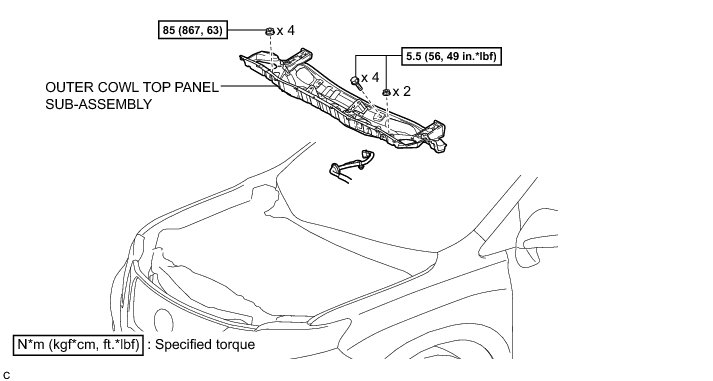 85 (867, 63)

x 4

5.5 (56, 49 in.*lbf)

x 4

x 2

OUTER COWL TOP PANEL SUB-ASSEMBLY

N*m (kgf*cm, ft.*lbf) : Specified torque

C