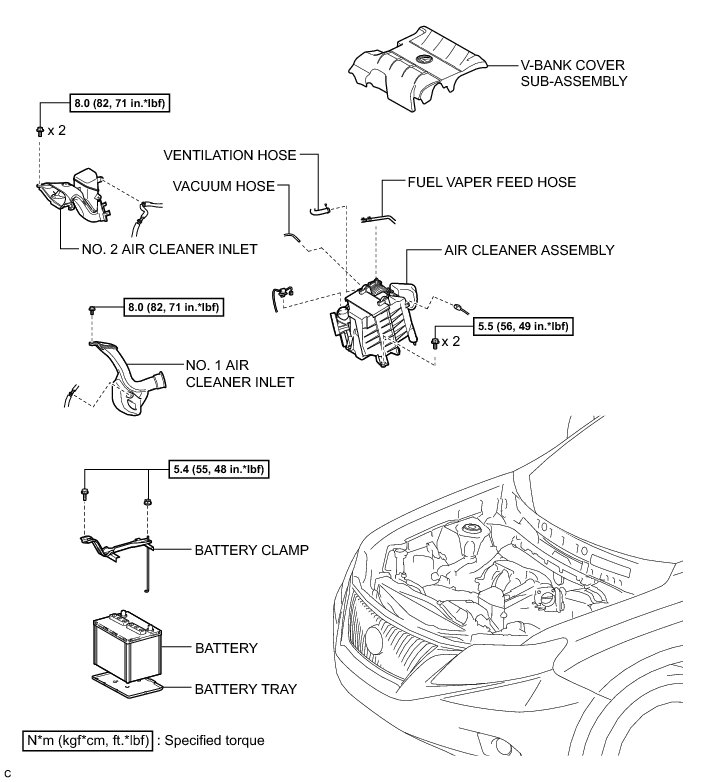 V-BANK COVER SUB-ASSEMBLY

8.0 (82, 71 in.*lbf)

x 2

VENTILATION HOSE

VACUUM HOSE

FUEL VAPER FEED HOSE

NO. 2 AIR CLEANER INLET

AIR CLEANER ASSEMBLY

8.0 (82, 71 in.*lbf)

5.5 (56, 49 in.*lbf)

x 2

NO. 1 AIR CLEANER INLET

5.4 (55, 48 in.*lbf)

BATTERY CLAMP

BATTERY

BATTERY TRAY

N*m (kgf*cm, ft.*lbf) : Specified torque

C