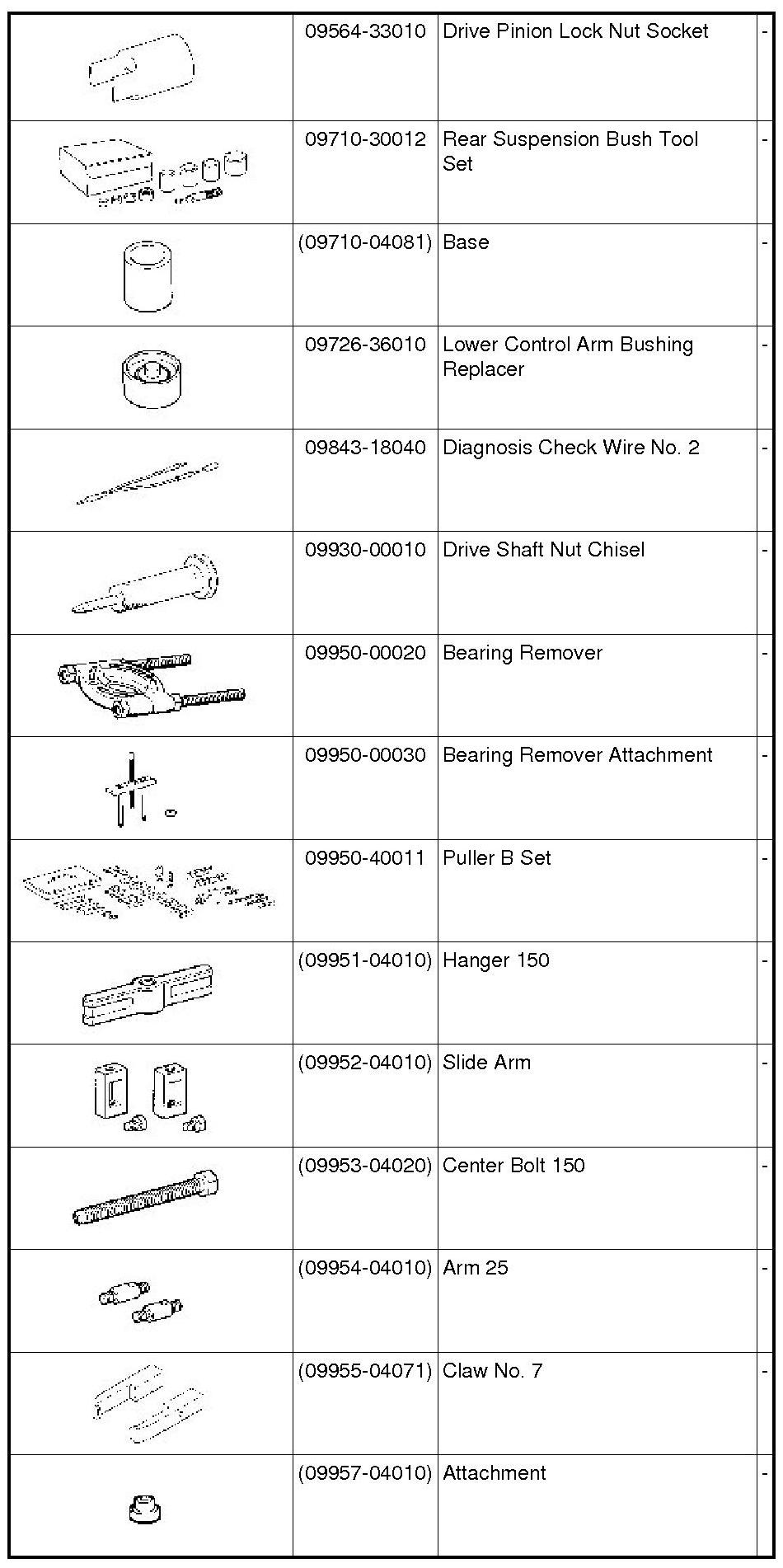 | | | | |
|---|---|---|---|
| | 09564-33010 | Drive Pinion Lock Nut Socket | - |
| | 09710-30012 | Rear Suspension Bush Tool Set | - |
| | (09710-04081) | Base | - |
| | 09726-36010 | Lower Control Arm Bushing Replacer | - |
| | 09843-18040 | Diagnosis Check Wire No. 2 | - |
| | 09930-00010 | Drive Shaft Nut Chisel | - |
| | 09950-00020 | Bearing Remover | - |
| | 09950-00030 | Bearing Remover Attachment | - |
| | 09950-40011 | Puller B Set | - |
| | (09951-04010) | Hanger 150 | - |
| | (09952-04010) | Slide Arm | - |
| | (09953-04020) | Center Bolt 150 | - |
| | (09954-04010) | Arm 25 | - |
| | (09955-04071) | Claw No. 7 | - |
| | (09957-04010) | Attachment | - |