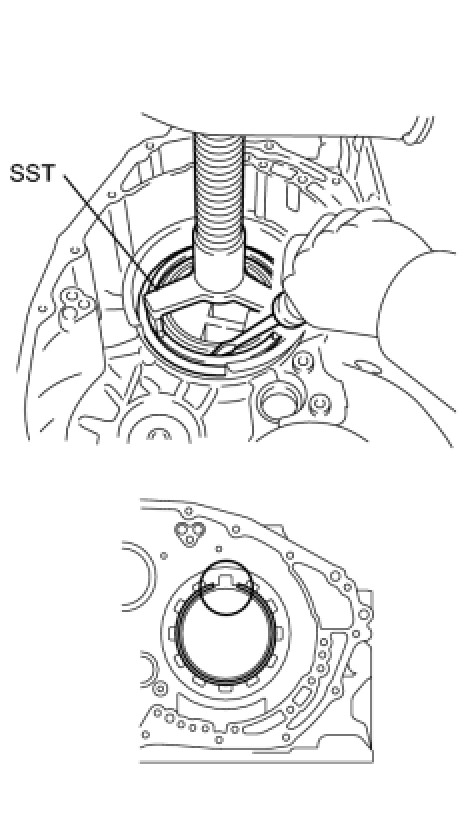 SST