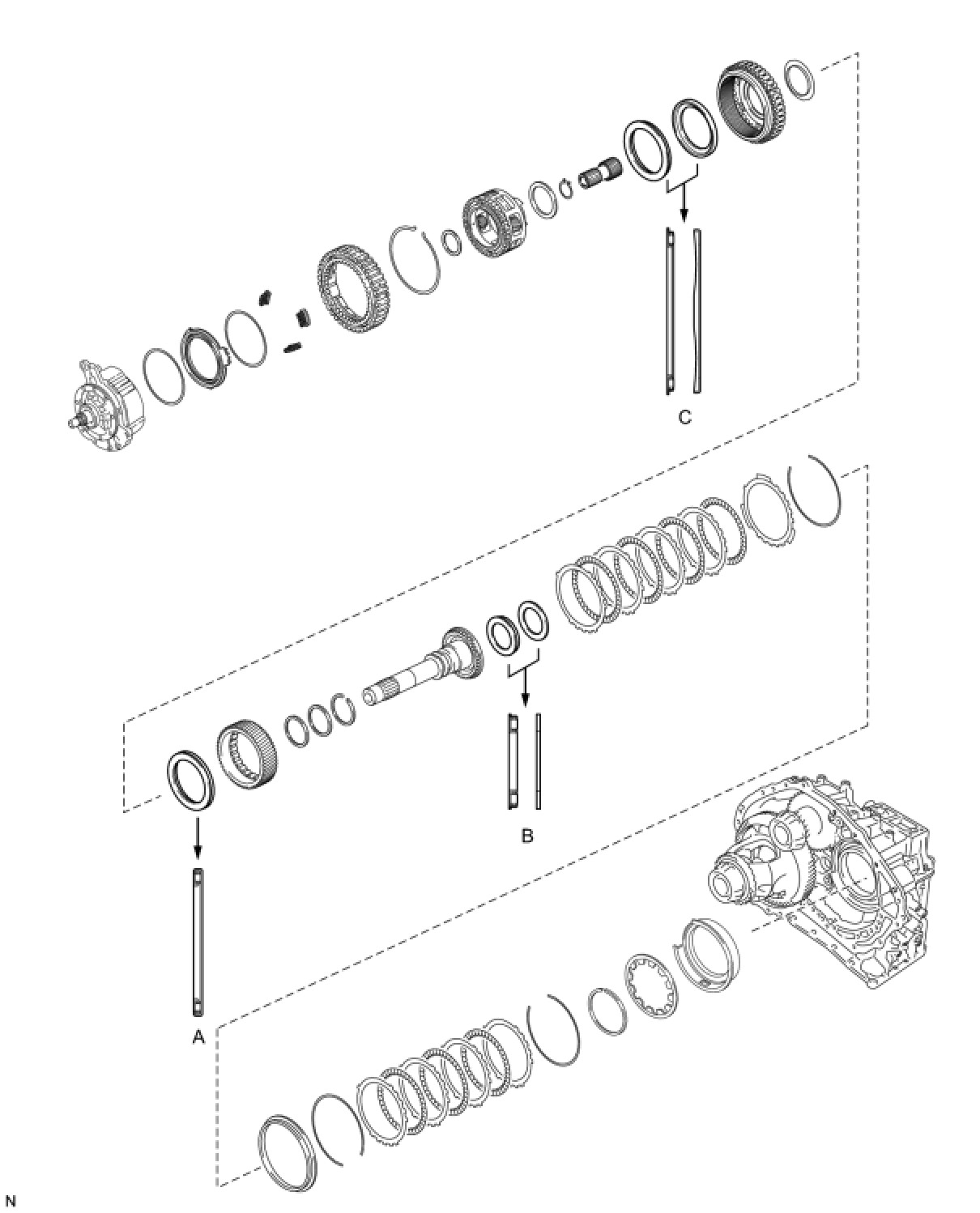 C

B

A

N