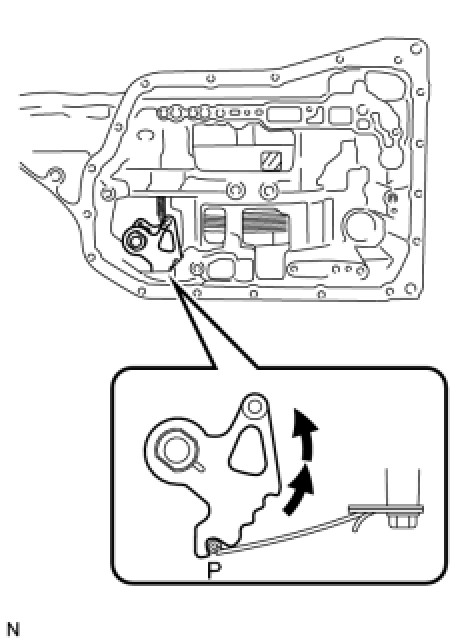 P

N