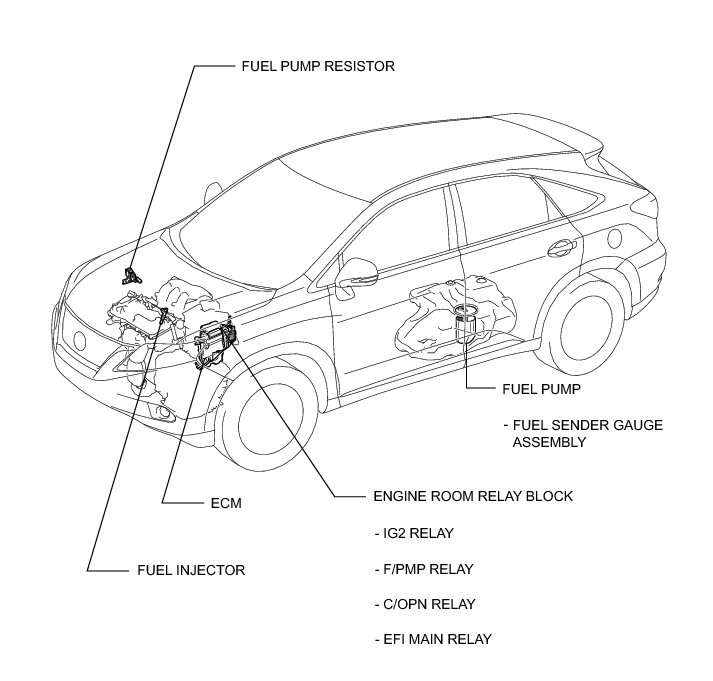 FUEL PUMP RESISTOR

FUEL PUMP

- FUEL SENDER GAUGE ASSEMBLY

ECM

ENGINE ROOM RELAY BLOCK

- IG2 RELAY

- F/PMP RELAY

- C/OPN RELAY

- EFI MAIN RELAY

FUEL INJECTOR