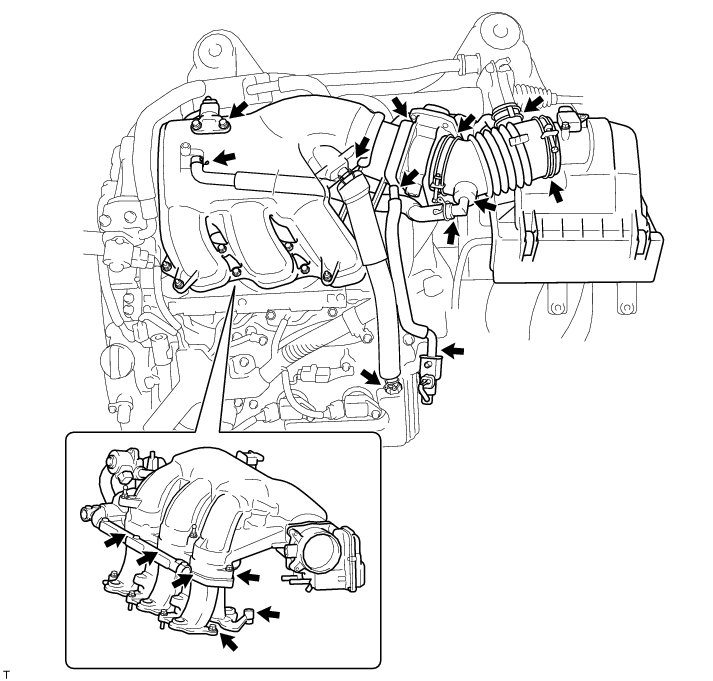 T