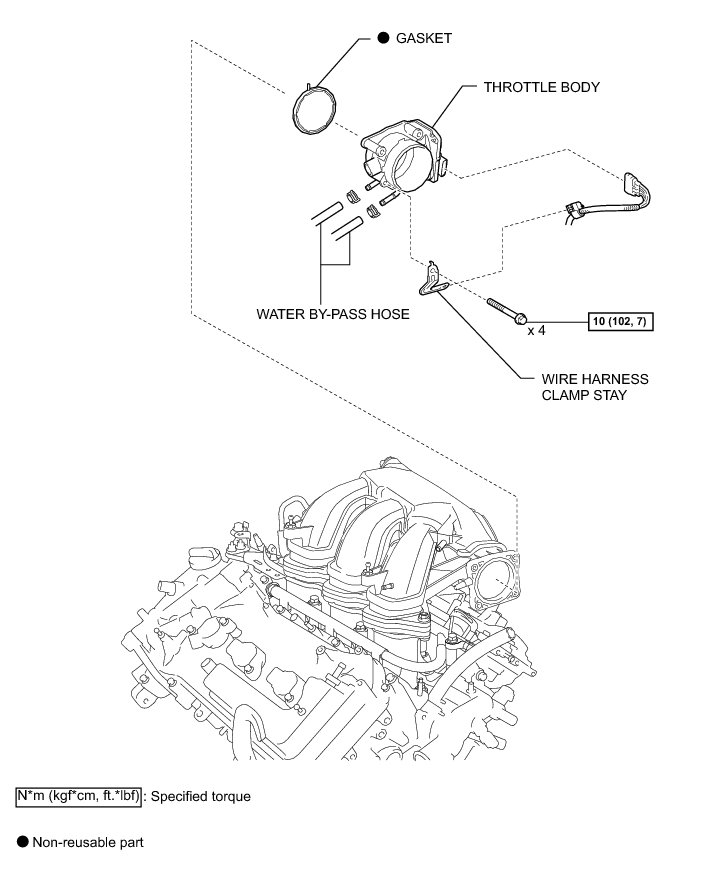 ● GASKET

THROTTLE BODY

WATER BY-PASS HOSE

x 4

10 (102, 7)

WIRE HARNESS CLAMP STAY

N*m (kgf*cm, ft.*lbf) : Specified torque

● Non-reusable part