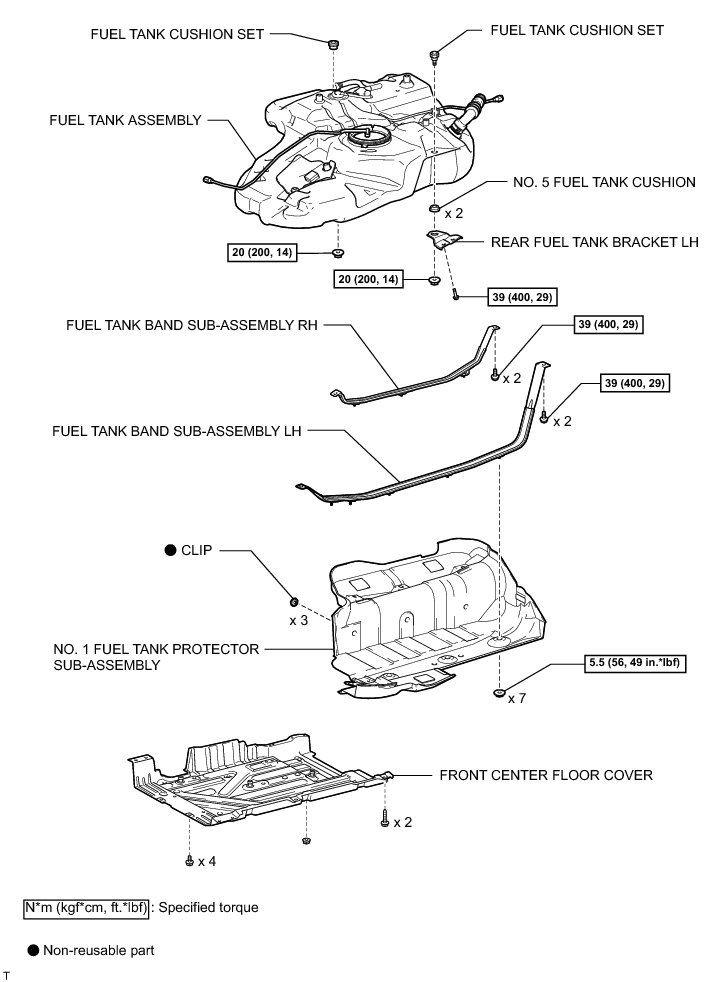 FUEL TANK CUSHION SET

FUEL TANK CUSHION SET

FUEL TANK ASSEMBLY

NO. 5 FUEL TANK CUSHION

x 2

REAR FUEL TANK BRACKET LH

20 (200, 14)

20 (200, 14)

39 (400, 29)

FUEL TANK BAND SUB-ASSEMBLY RH

39 (400, 29)

x 2

39 (400, 29)

x 2

FUEL TANK BAND SUB-ASSEMBLY LH

● CLIP

x 3

NO. 1 FUEL TANK PROTECTOR SUB-ASSEMBLY

5.5 (56, 49 in.*lbf)

x 7

FRONT CENTER FLOOR COVER

x 2

x 4

N*m (kgf*cm, ft.*lbf) : Specified torque

● Non-reusable part

T