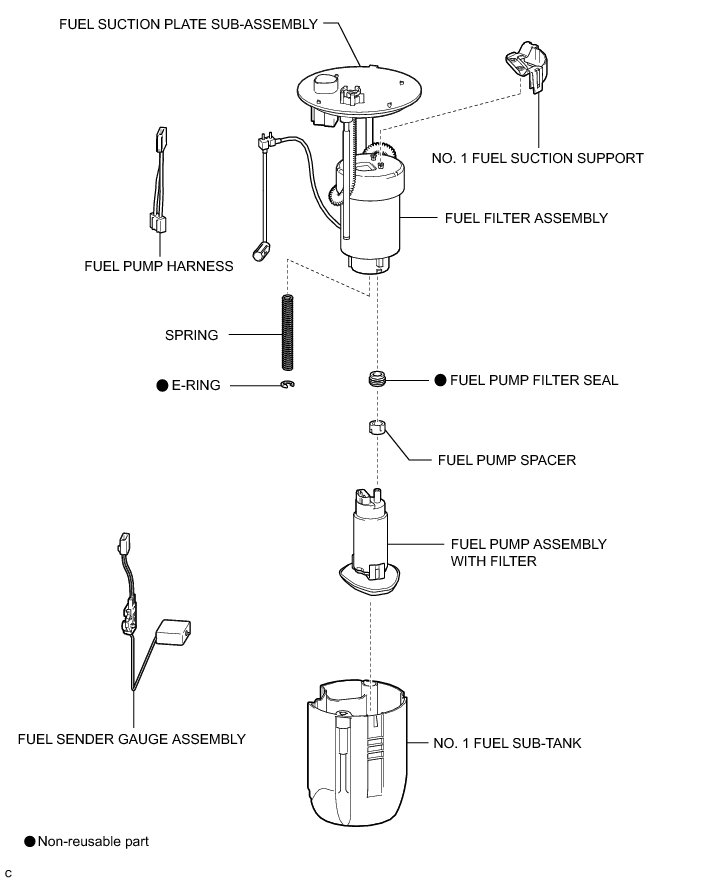 FUEL SUCTION PLATE SUB-ASSEMBLY

NO. 1 FUEL SUCTION SUPPORT

FUEL FILTER ASSEMBLY

FUEL PUMP HARNESS

SPRING

● E-RING

● FUEL PUMP FILTER SEAL

FUEL PUMP SPACER

FUEL PUMP ASSEMBLY WITH FILTER

FUEL SENDER GAUGE ASSEMBLY

NO. 1 FUEL SUB-TANK

● Non-reusable part

C