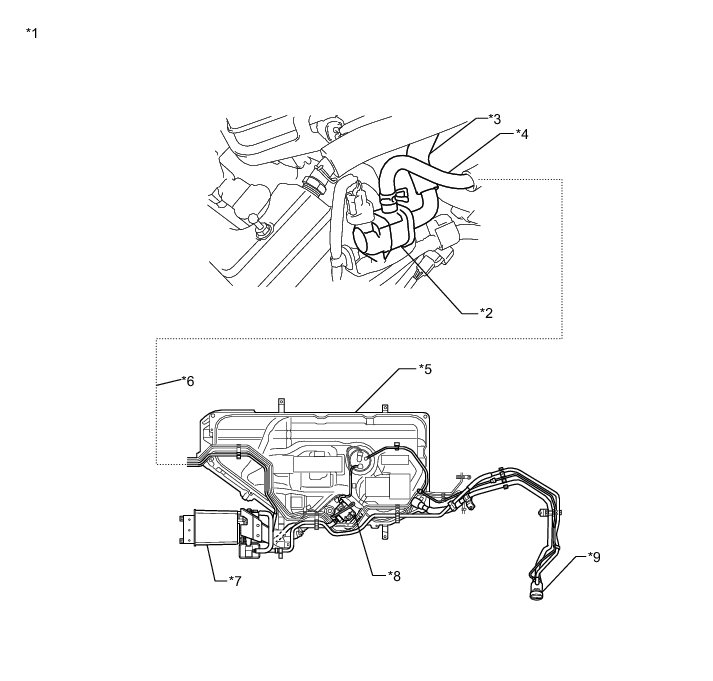 *1

*3
*4
*2
*5
*6
*7
*8
*9