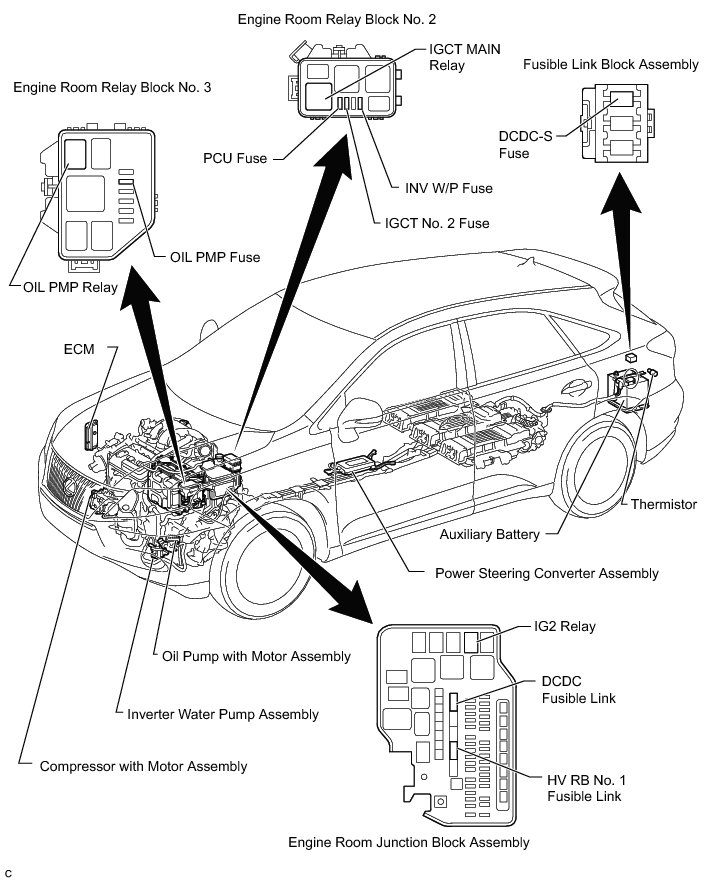 Engine Room Relay Block No. 2

IGCT MAIN Relay

Fusible Link Block Assembly

Engine Room Relay Block No. 3

DCDC-S Fuse

PCU Fuse

INV W/P Fuse

IGCT No. 2 Fuse

OIL PMP Fuse

OIL PMP Relay

ECM

Thermistor

Auxiliary Battery

Power Steering Converter Assembly

IG2 Relay

Oil Pump with Motor Assembly

DCDC Fusible Link

Inverter Water Pump Assembly

Compressor with Motor Assembly

HV RB No. 1 Fusible Link

Engine Room Junction Block Assembly

C