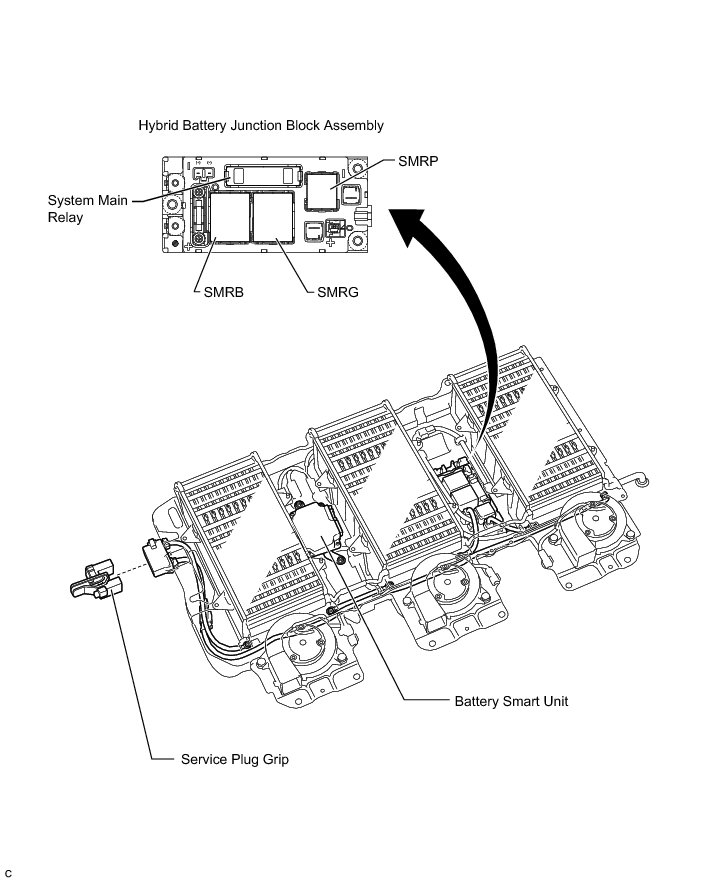 Hybrid Battery Junction Block Assembly

SMRP

System Main Relay

SMRB

SMRG

Battery Smart Unit

Service Plug Grip

C