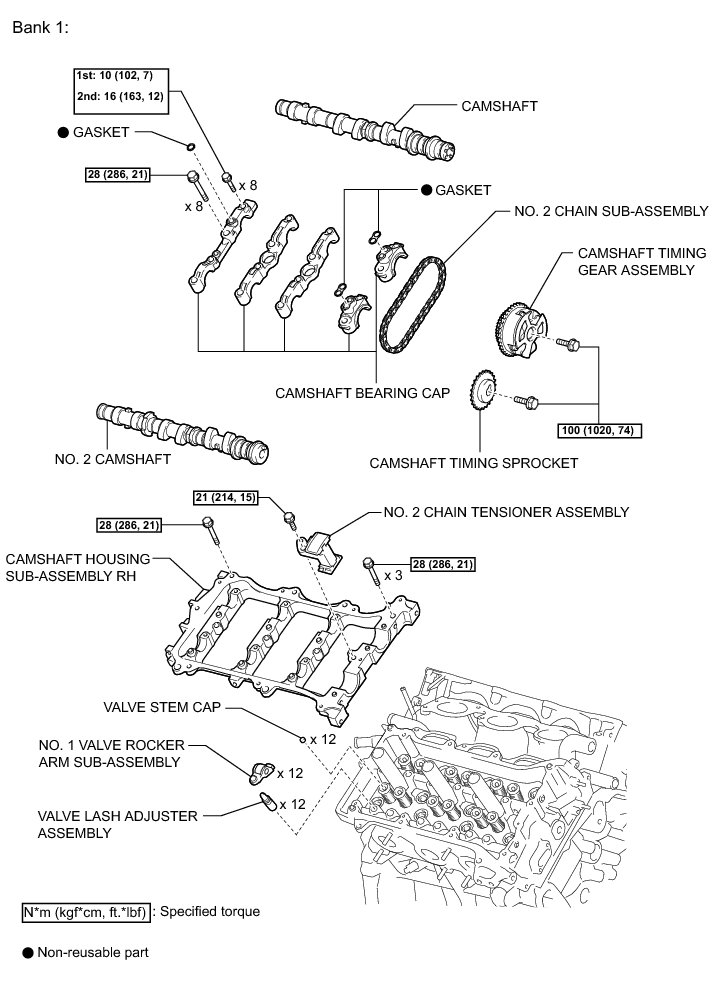 Bank 1:

1st: 10 (102, 7)
2nd: 16 (163, 12)

CAMSHAFT

● GASKET

28 (286, 21)

x 8

x 8

● GASKET

NO. 2 CHAIN SUB-ASSEMBLY

CAMSHAFT TIMING GEAR ASSEMBLY

CAMSHAFT BEARING CAP

100 (1020, 74)

NO. 2 CAMSHAFT

CAMSHAFT TIMING SPROCKET

21 (214, 15)

NO. 2 CHAIN TENSIONER ASSEMBLY

28 (286, 21)

CAMSHAFT HOUSING SUB-ASSEMBLY RH

28 (286, 21)

x 3

VALVE STEM CAP

x 12

NO. 1 VALVE ROCKER ARM SUB-ASSEMBLY

x 12

VALVE LASH ADJUSTER ASSEMBLY

x 12

N*m (kgf*cm, ft.*lbf) : Specified torque

● Non-reusable part