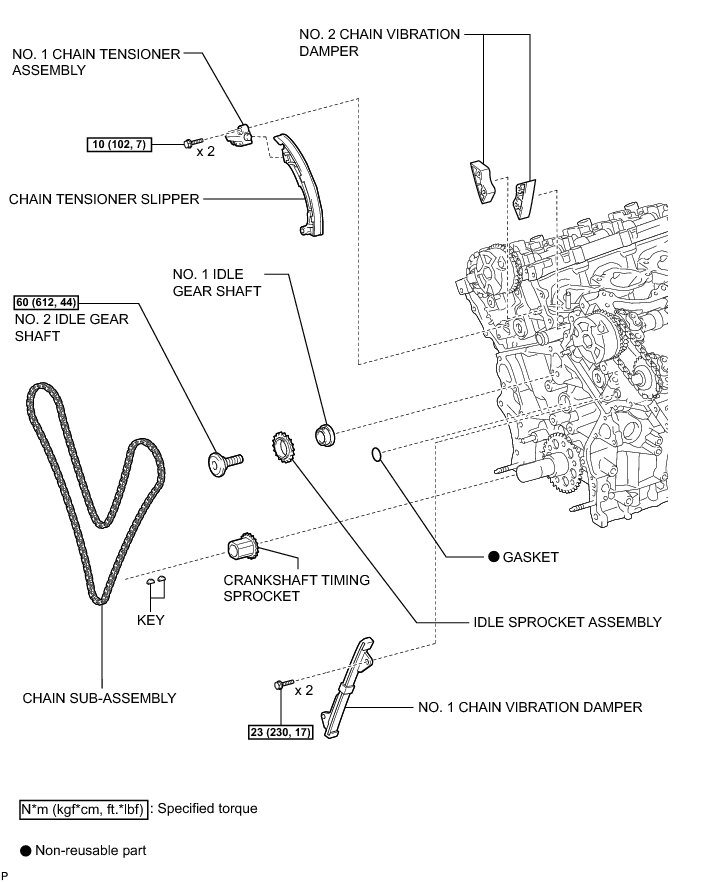 NO. 1 CHAIN TENSIONER ASSEMBLY

NO. 2 CHAIN VIBRATION DAMPER

10 (102, 7)

x 2

CHAIN TENSIONER SLIPPER

NO. 1 IDLE GEAR SHAFT

60 (612, 44)

NO. 2 IDLE GEAR SHAFT

● GASKET

CRANKSHAFT TIMING SPROCKET

KEY

IDLE SPROCKET ASSEMBLY

CHAIN SUB-ASSEMBLY

x 2

NO. 1 CHAIN VIBRATION DAMPER

23 (230, 17)

N*m (kgf*cm, ft.*lbf) : Specified torque

● Non-reusable part

P