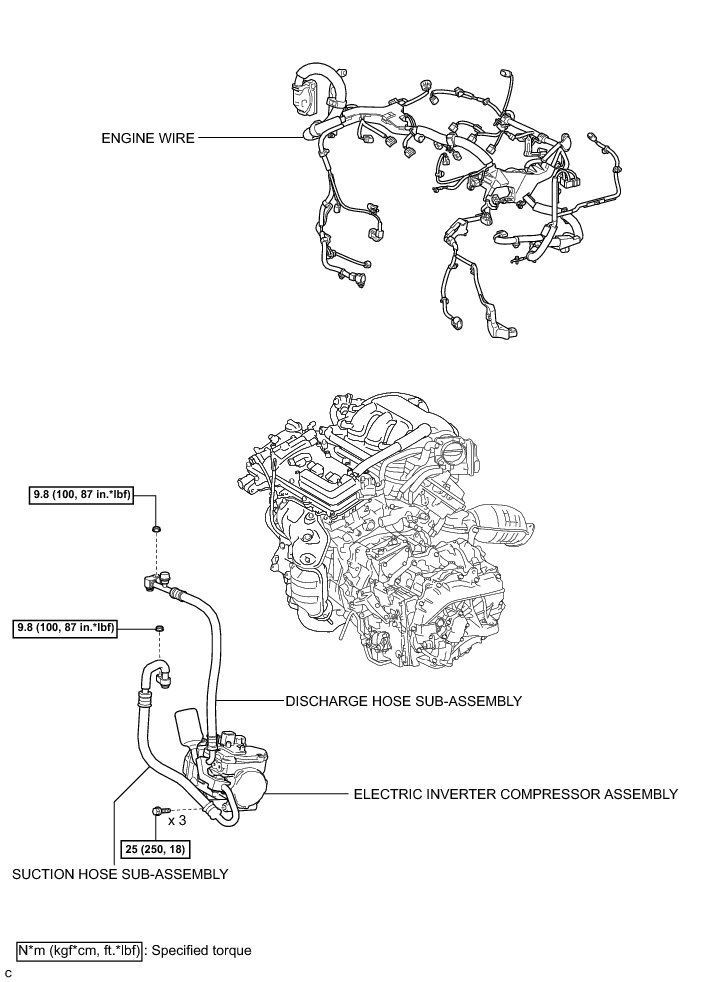 ENGINE WIRE

9.8 (100, 87 in.*lbf)

9.8 (100, 87 in.*lbf)

DISCHARGE HOSE SUB-ASSEMBLY

ELECTRIC INVERTER COMPRESSOR ASSEMBLY

x 3

25 (250, 18)

SUCTION HOSE SUB-ASSEMBLY

N*m (kgf*cm, ft.*lbf) : Specified torque

C