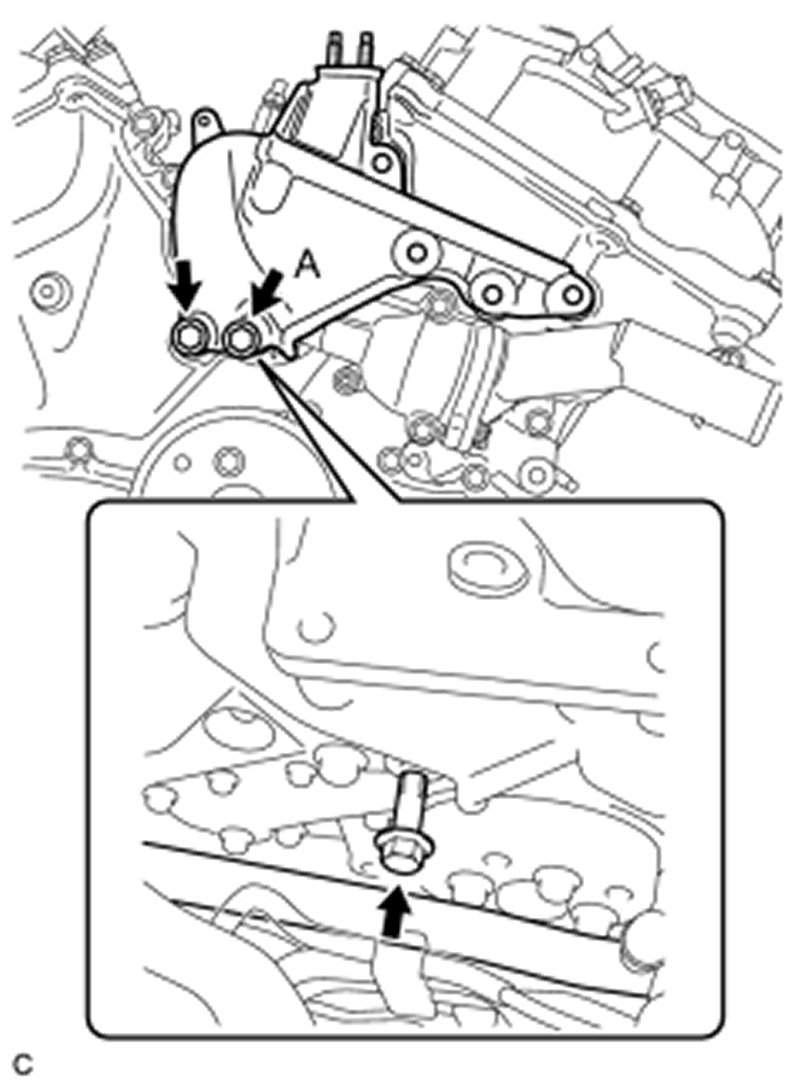 A

C