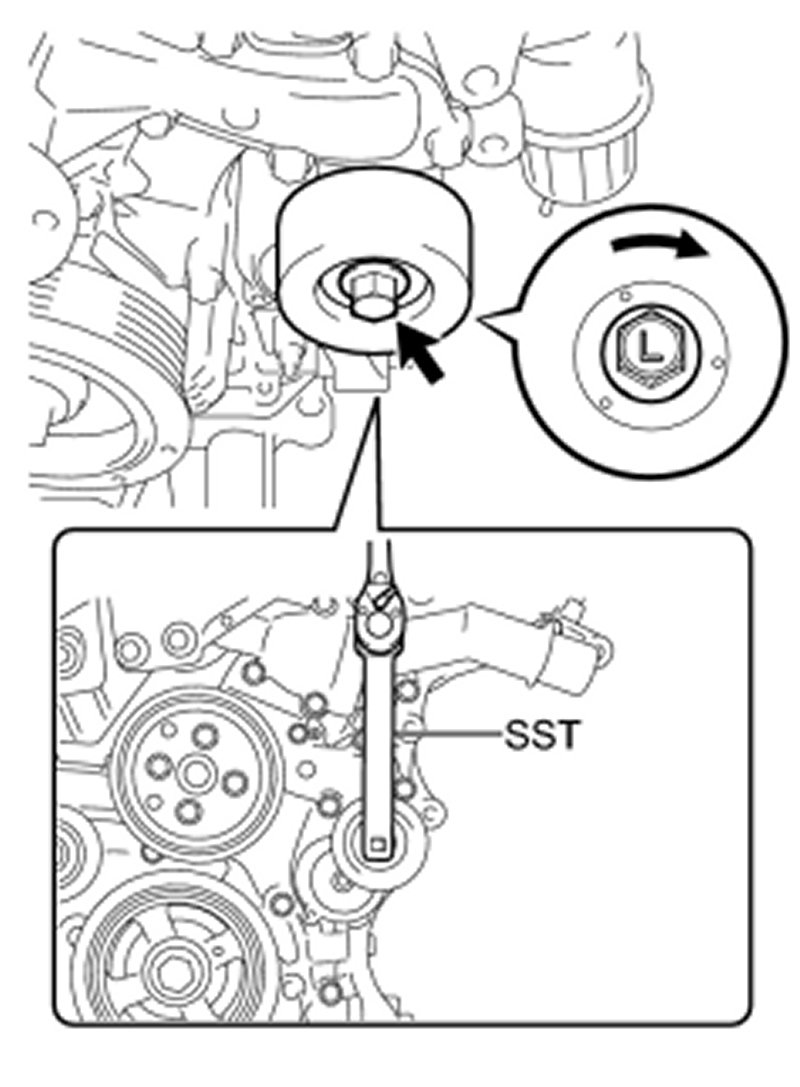 L

SST