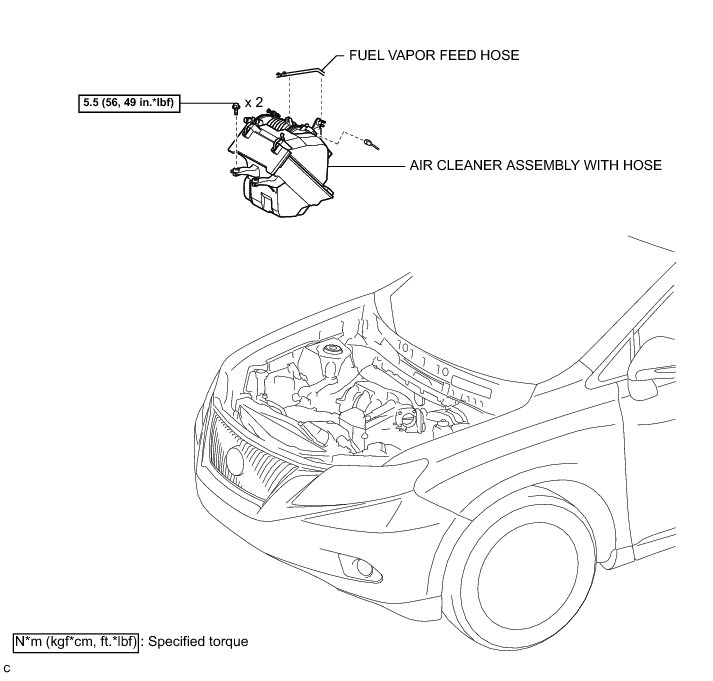 FUEL VAPOR FEED HOSE

5.5 (56, 49 in.*lbf)

x 2

AIR CLEANER ASSEMBLY WITH HOSE

N*m (kgf*cm, ft.*lbf) : Specified torque

C