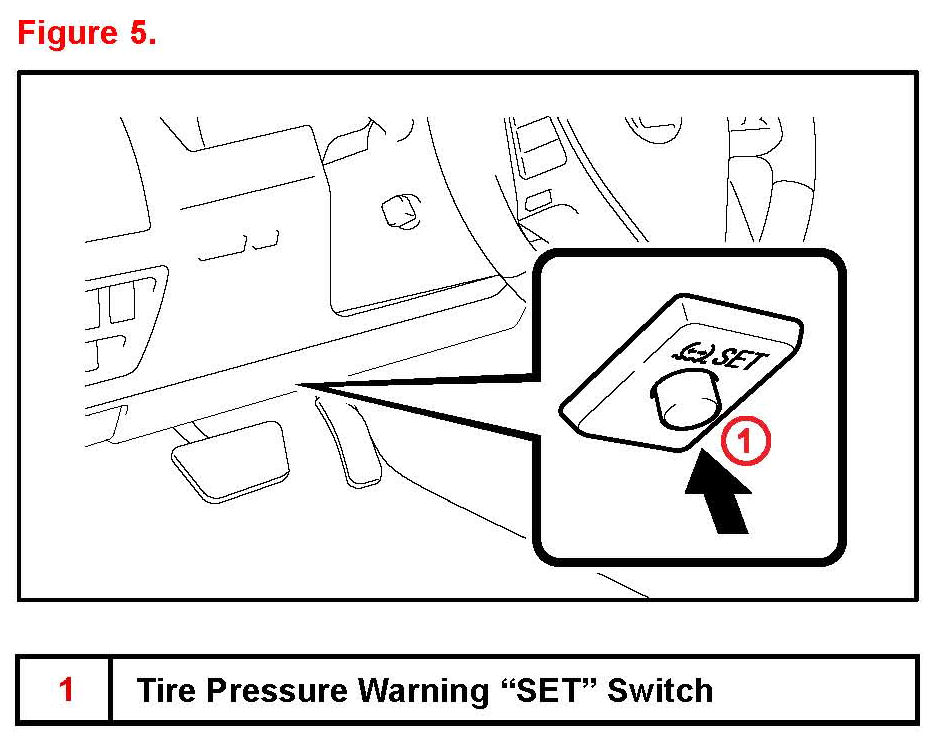 Figure 5.

SET

1

| 1 | Tire Pressure Warning “SET” Switch |
|---|---|