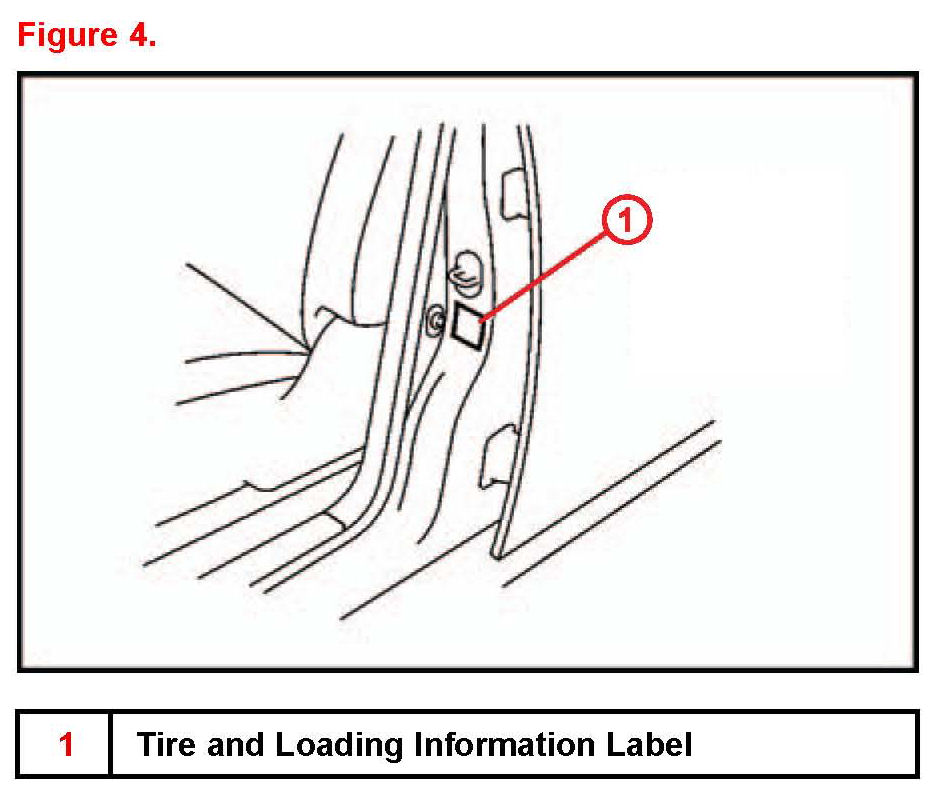 Figure 4.

1

| 1 | Tire and Loading Information Label |
|---|---|