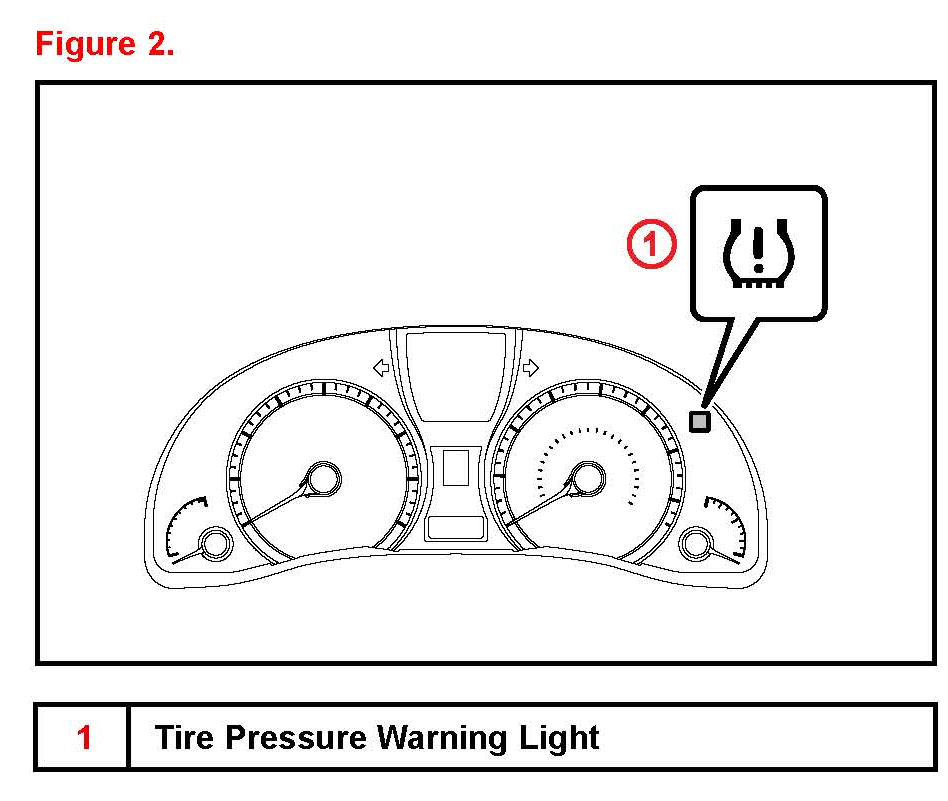 Figure 2.

1

| 1 | Tire Pressure Warning Light |
|---|---|