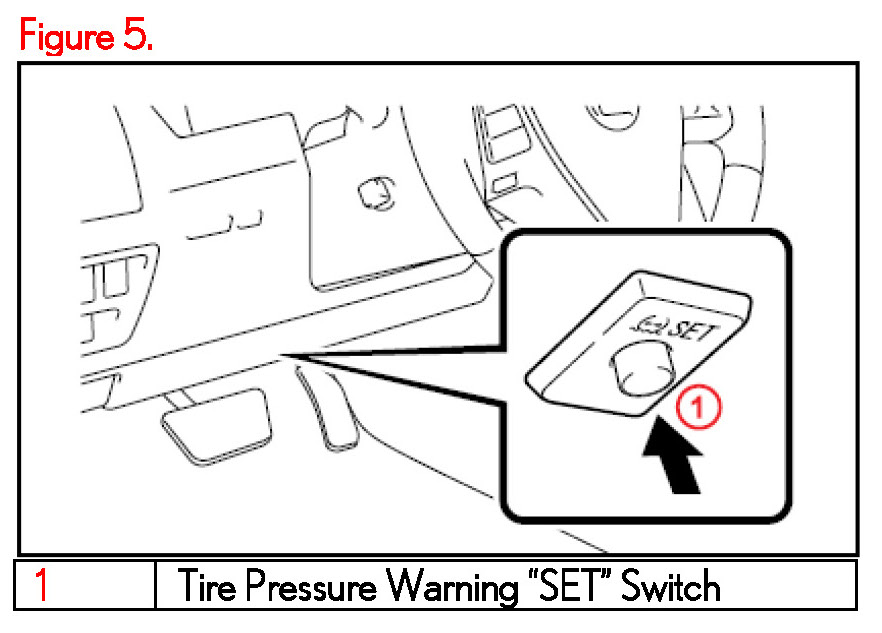 Figure 5.

SET

1

| 1 | Tire Pressure Warning "SET" Switch |
|---|---|