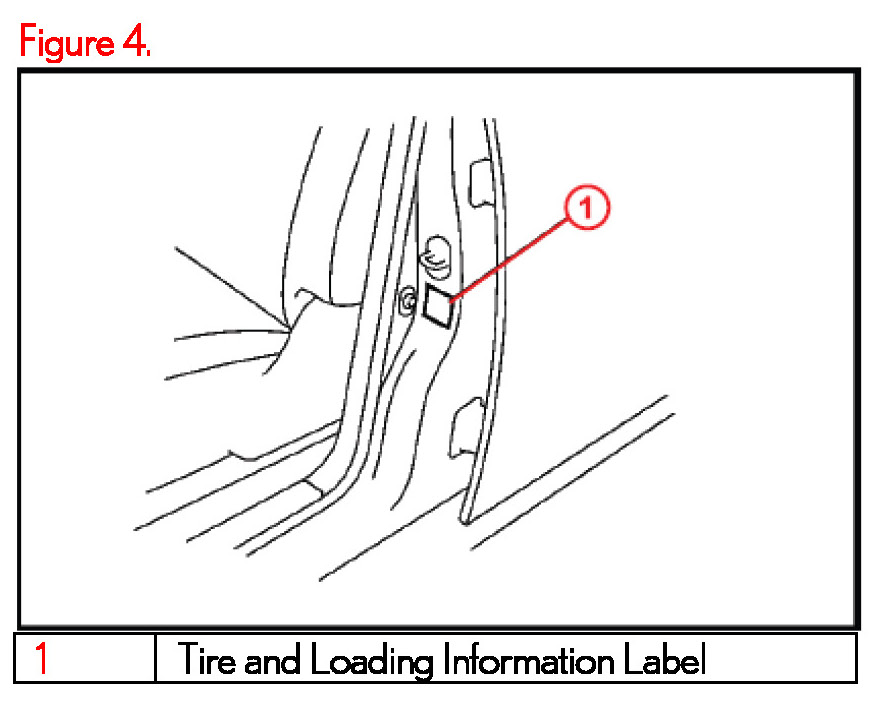 Figure 4.

1

| 1 | Tire and Loading Information Label |
|---|---|