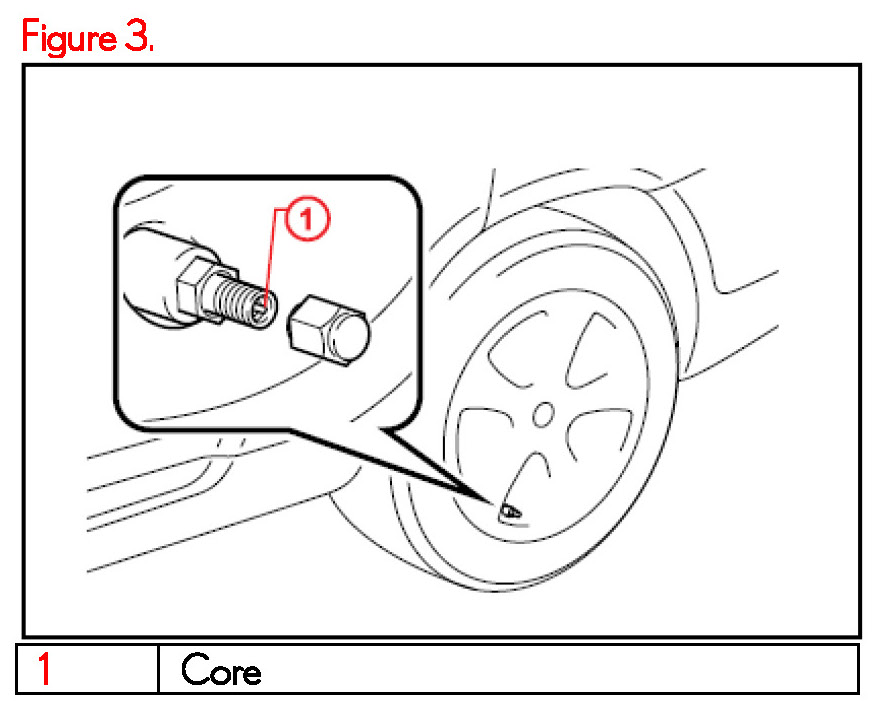 Figure 3.

1

| 1 | Core |
|---|---|