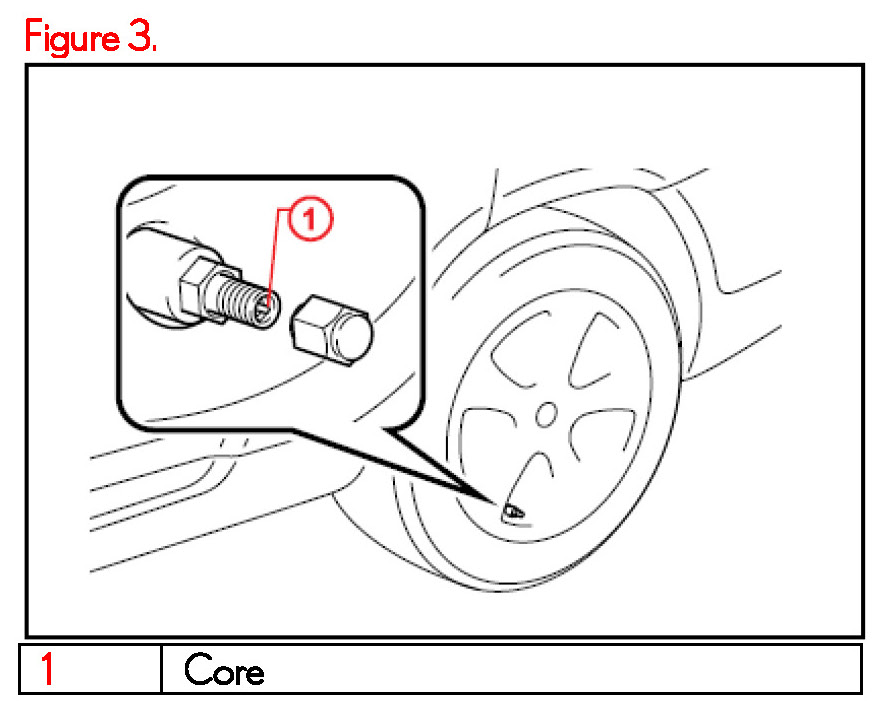 Figure 3.

1

| 1 | Core |
|---|---|