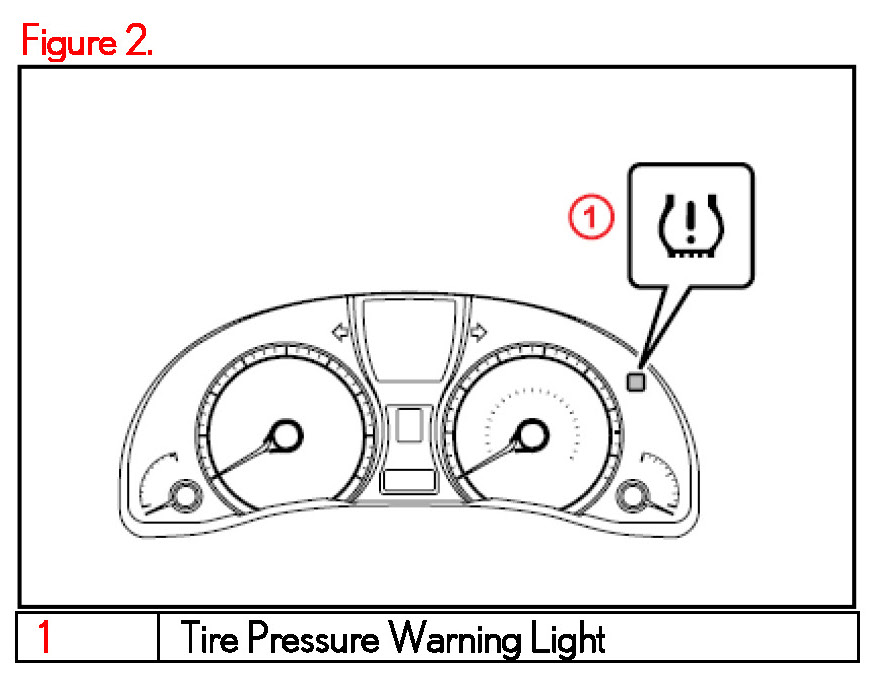 Figure 2.

1

| 1 | Tire Pressure Warning Light |
|---|---|