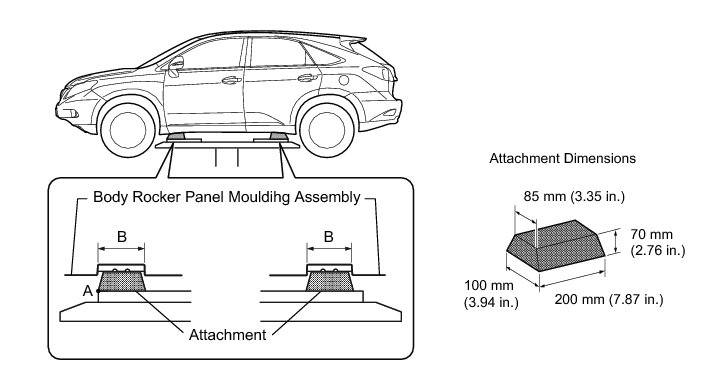 Body Rocker Panel Mouldihg Assembly

B

B

A

Attachment

Attachment Dimensions

85 mm (3.35 in.)

70 mm (2.76 in.)

100 mm (3.94 in.)

200 mm (7.87 in.)