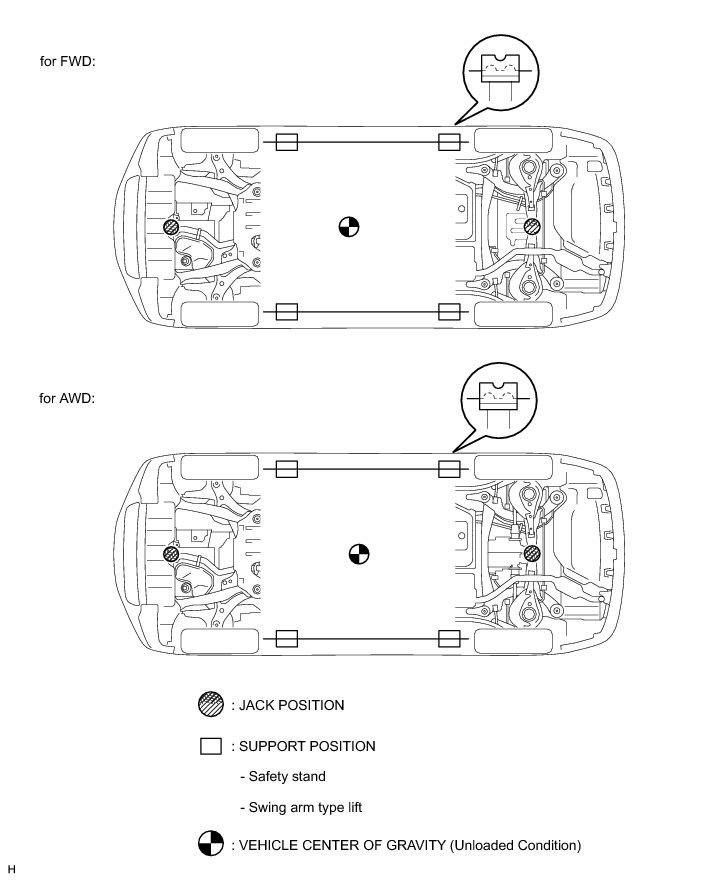 for FWD:

for AWD:

: JACK POSITION

: SUPPORT POSITION

- Safety stand

- Swing arm type lift

: VEHICLE CENTER OF GRAVITY (Unloaded Condition)

H